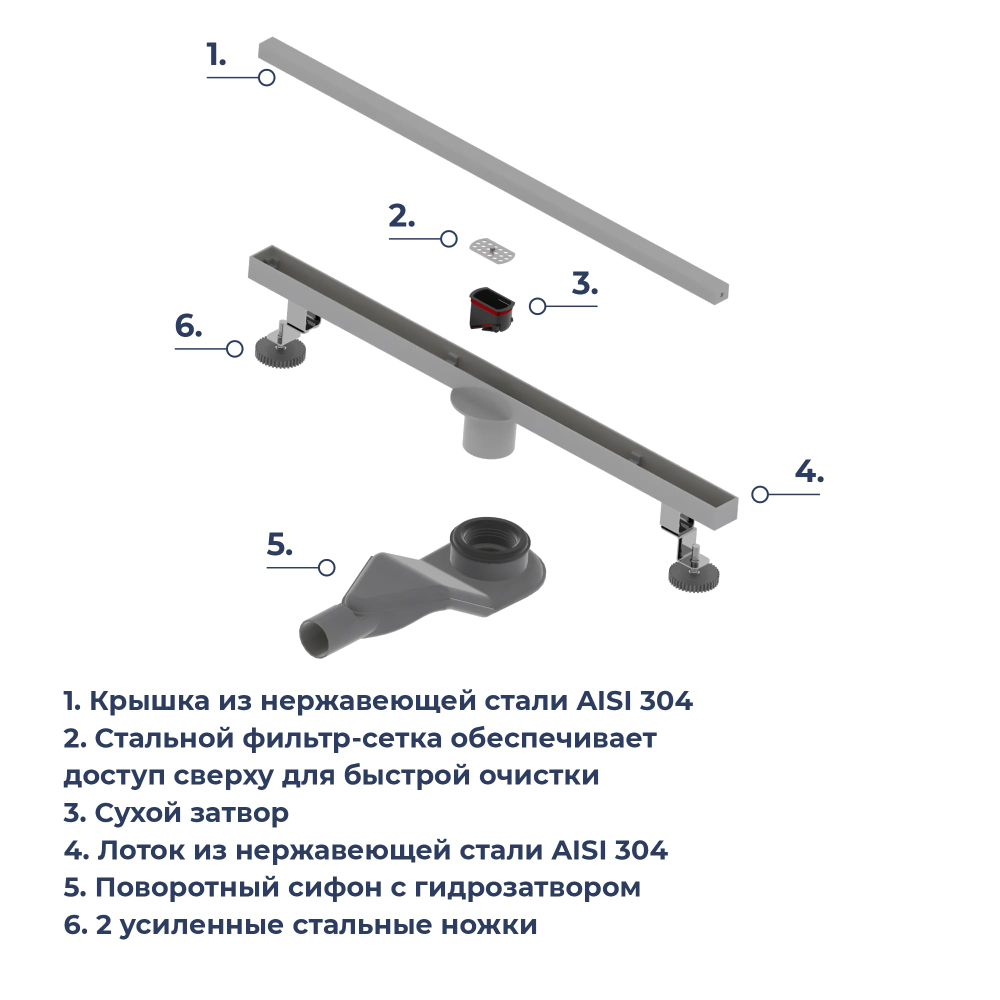 1.

2.

3.

6.

4.

5.

1. Крышка из нержавеющей стали AISI 304
2. Стальной фильтр-сетка обеспечивает доступ сверху для быстрой очистки
3. Сухой затвор
4. Лоток из нержавеющей стали AISI 304
5. Поворотный сифон с гидрозатвором
6. 2 усиленные стальные ножки