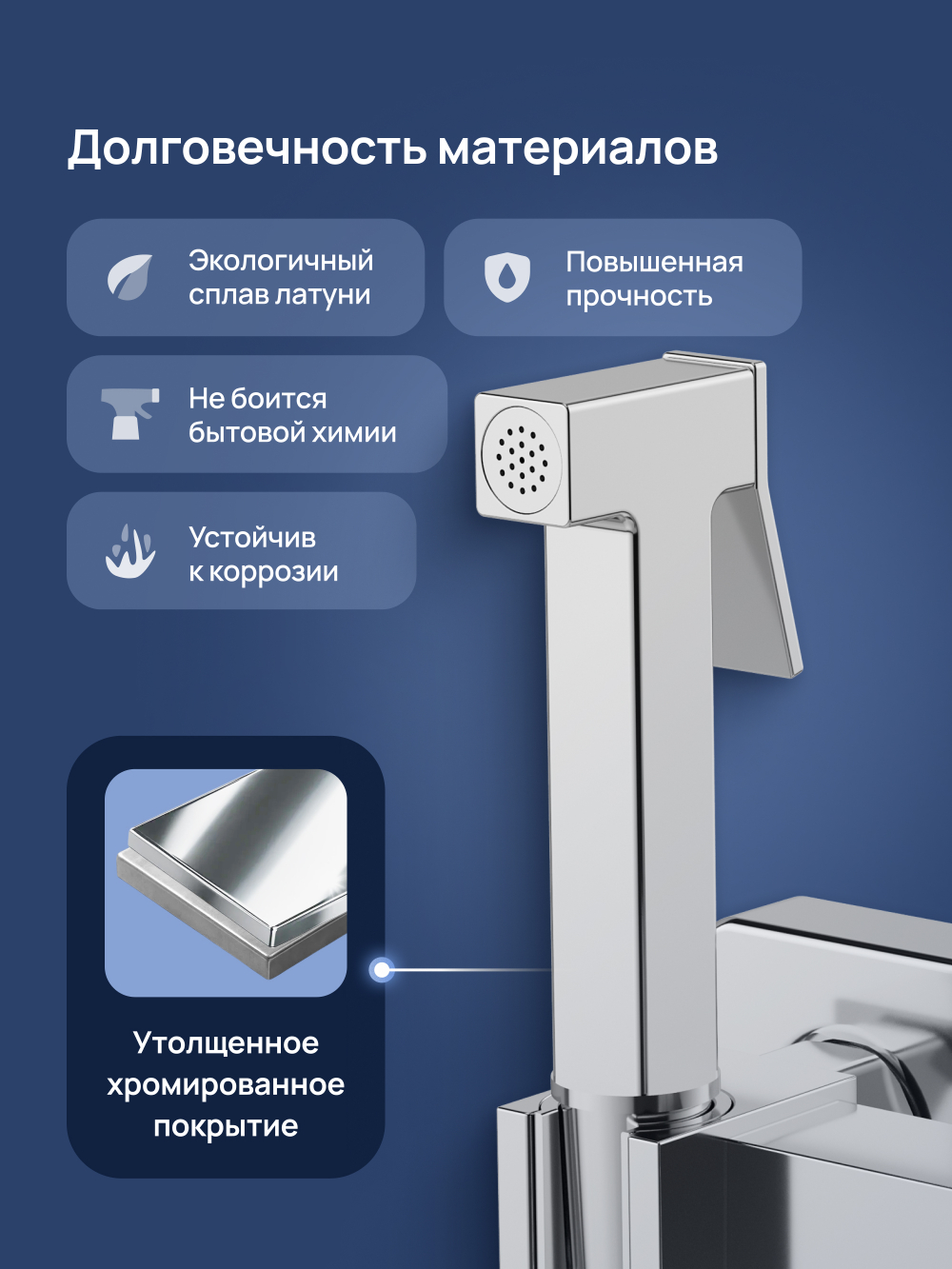 Долговечность материалов

Экологичный сплав латуни

Повышенная прочность

Не боится бытовой химии

Устойчив к коррозии

Утолщенное хромированное покрытие