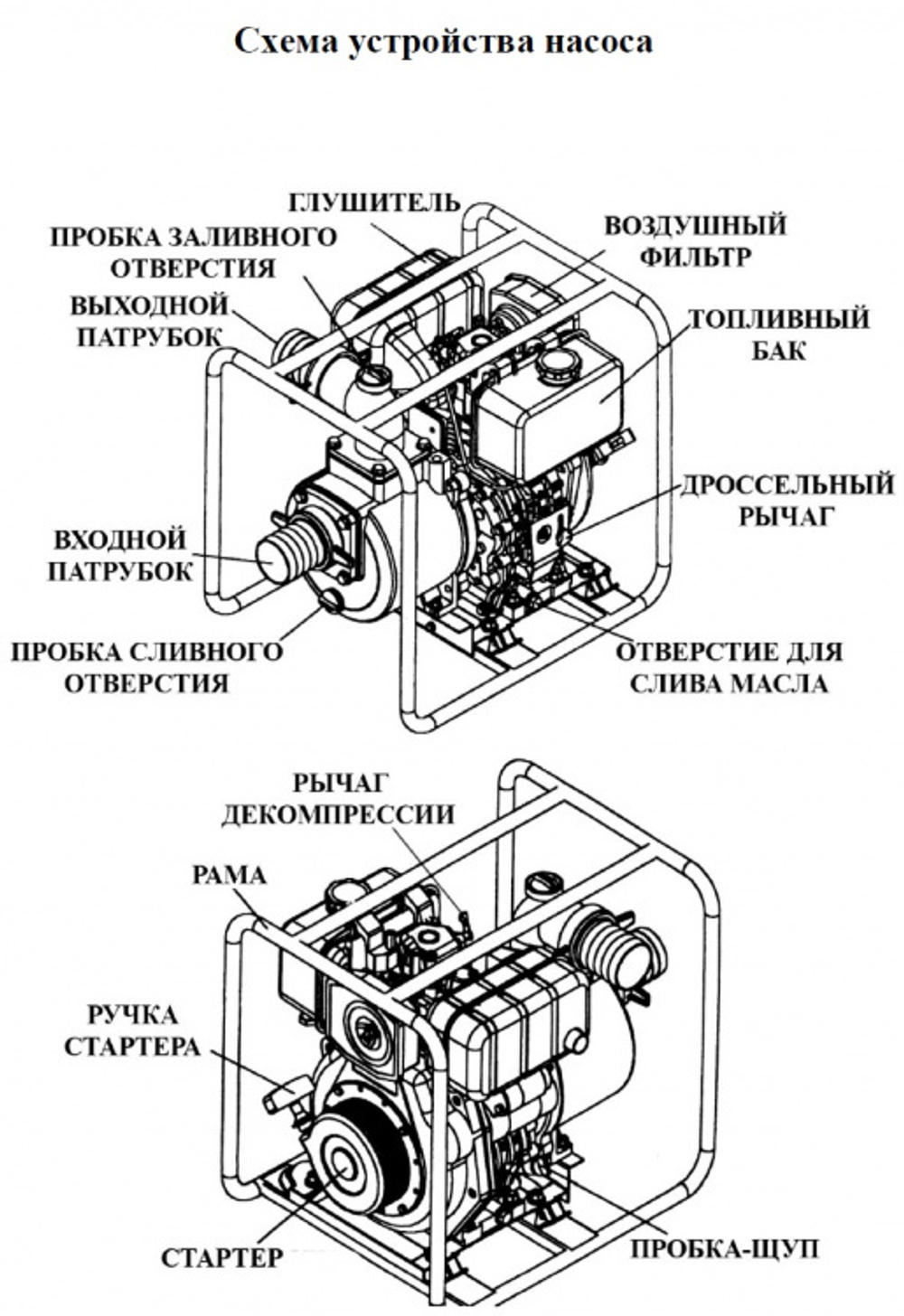 Схема устройства насоса

ГЛУШИТЕЛЬ

ПРОБКА ЗАЛИВНОГО ОТВЕРСТИЯ

ВЫХОДНОЙ ПАТРУБОК

ВОЗДУШНЫЙ ФИЛЬТР

ТОПЛИВНЫЙ БАК

ДРОССЕЛЬНЫЙ РЫЧАГ

ВХОДНОЙ ПАТРУБОК

ПРОБКА СЛИВНОГО ОТВЕРСТИЯ

ОТВЕРСТИЕ ДЛЯ СЛИВА МАСЛА

РЫЧАГ ДЕКОМПРЕССИИ

РАМА

РУЧКА СТАРТЕРА

СТАРТЕР

ПРОБКА-ЩУП