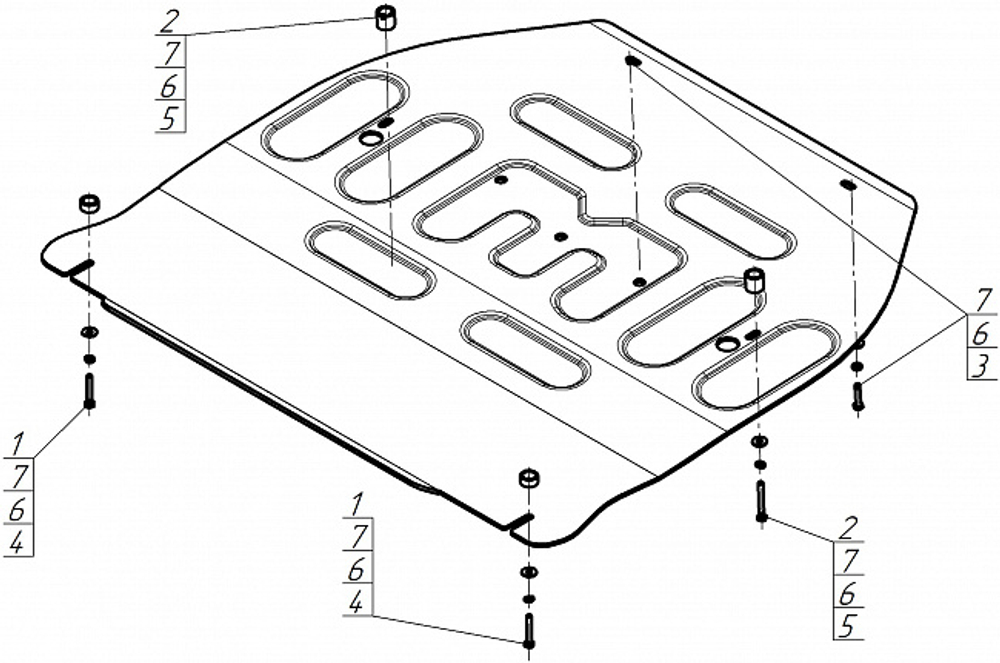 2
7
6
5

7
6
3

1
7
6
4

1
7
6
4

2
7
6
5