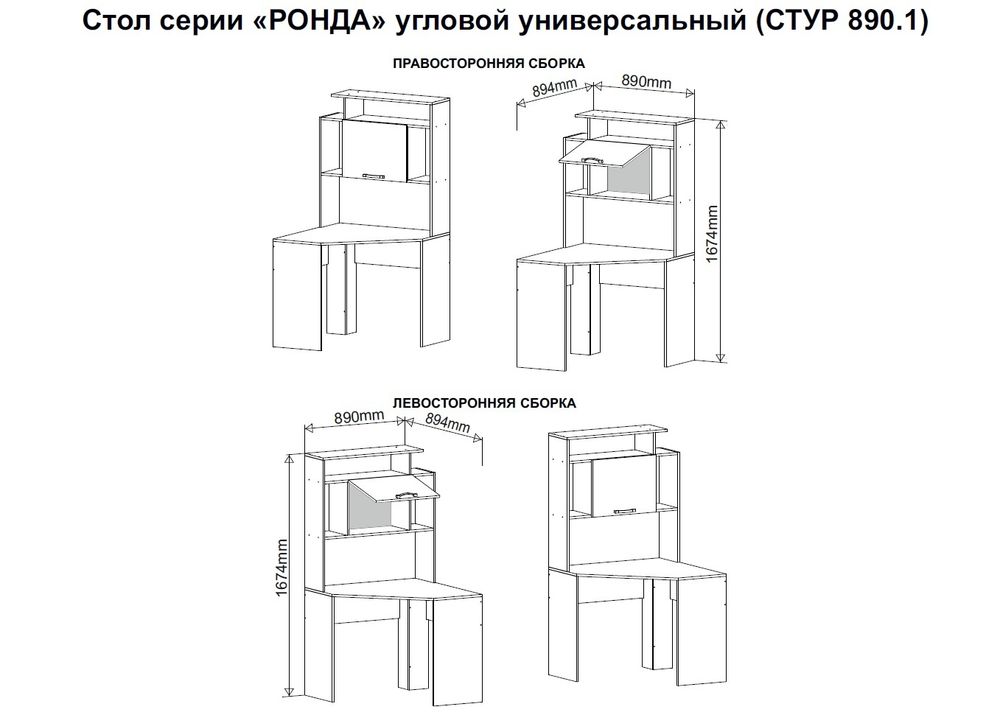 Стол серии «РОНДА» угловой универсальный (СТУР 890.1)

ПРАВОСТОРОННЯЯ СБОРКА

894mm

890mm

1674mm

ЛЕВОСТОРОННЯЯ СБОРКА

890mm

894mm

1674mm