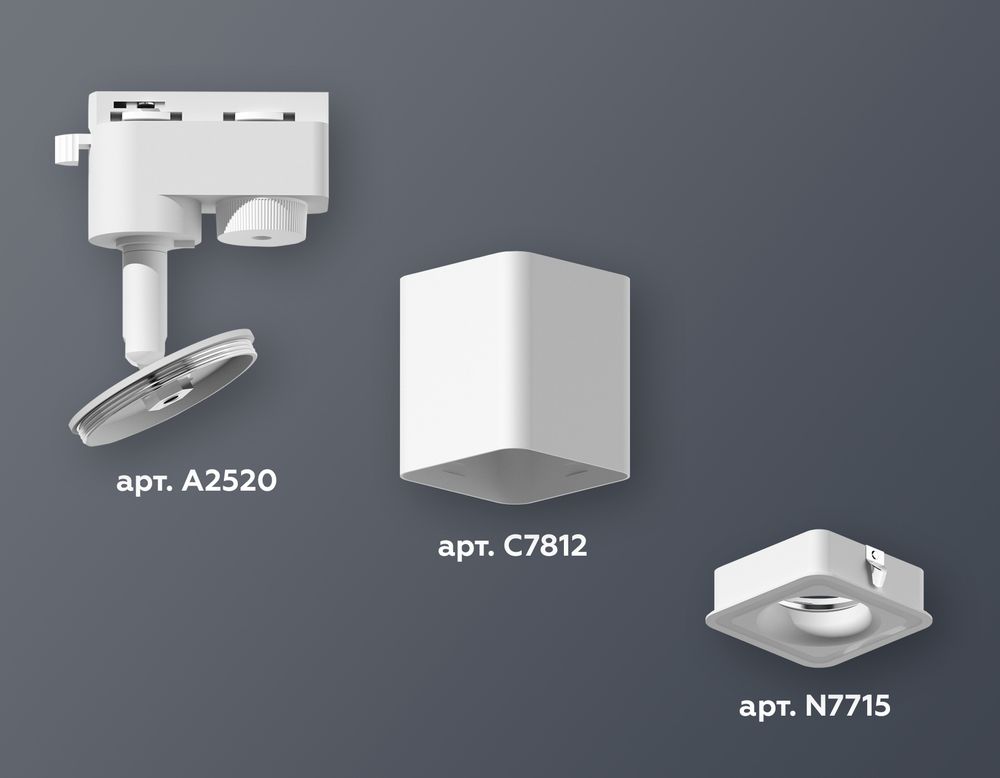 арт. A2520

арт. C7812

арт. N7715