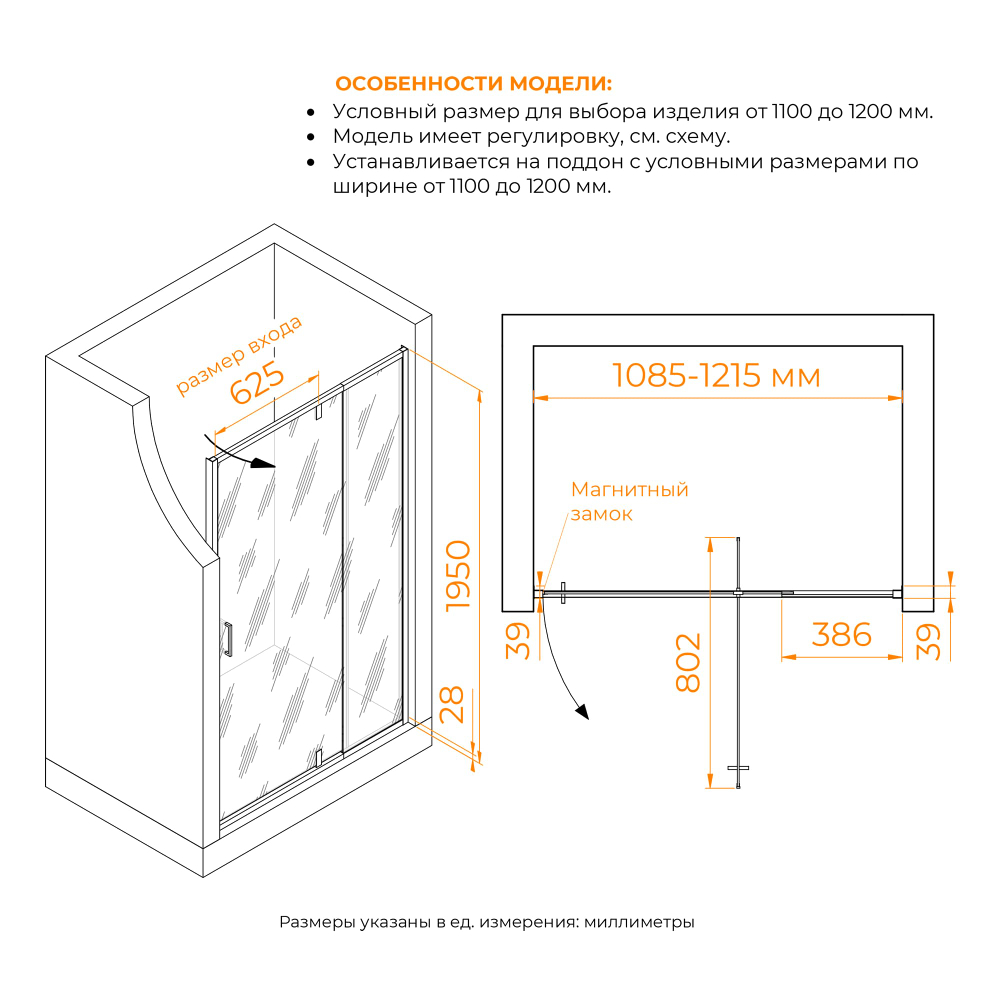 ОСОБЕННОСТИ МОДЕЛИ:
• Условный размер для выбора изделия от 1100 до 1200 мм.
• Модель имеет регулировку, см. схему.
• Устанавливается на поддон с условными размерами по ширине от 1100 до 1200 мм.

размер входа
625
1950
28

1085-1215 мм
Магнитный замок
39
802
386
39

Размеры указаны в ед. измерения: миллиметры