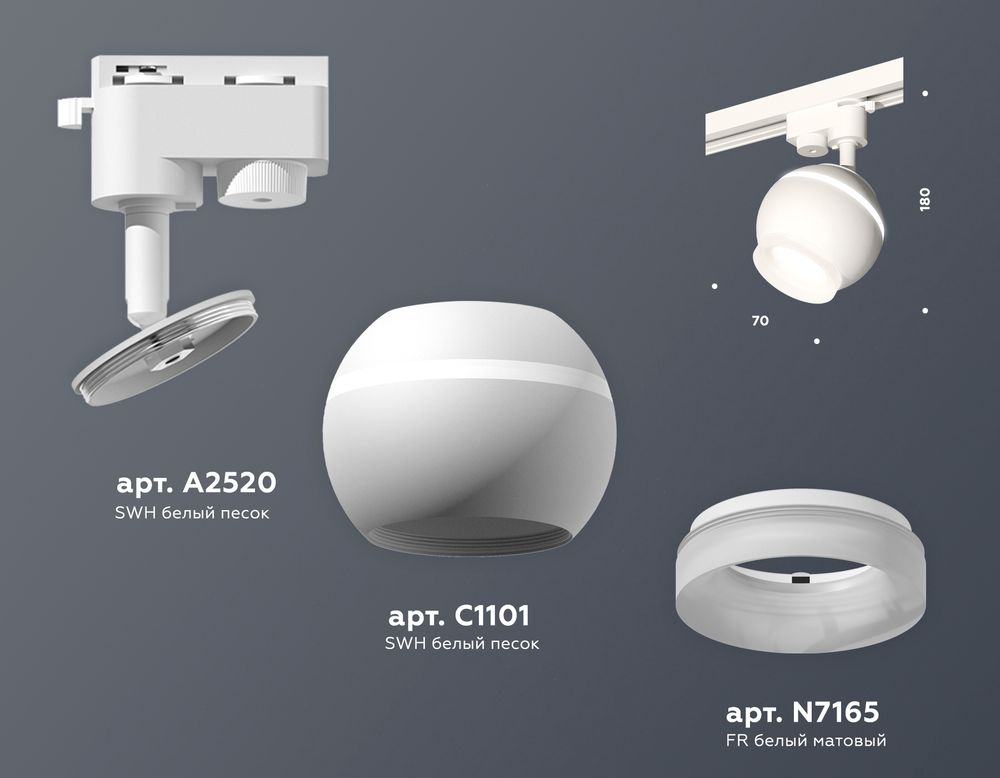 180

70

арт. A2520
SWH белый песок

арт. C1101
SWH белый песок

арт. N7165
FR белый матовый