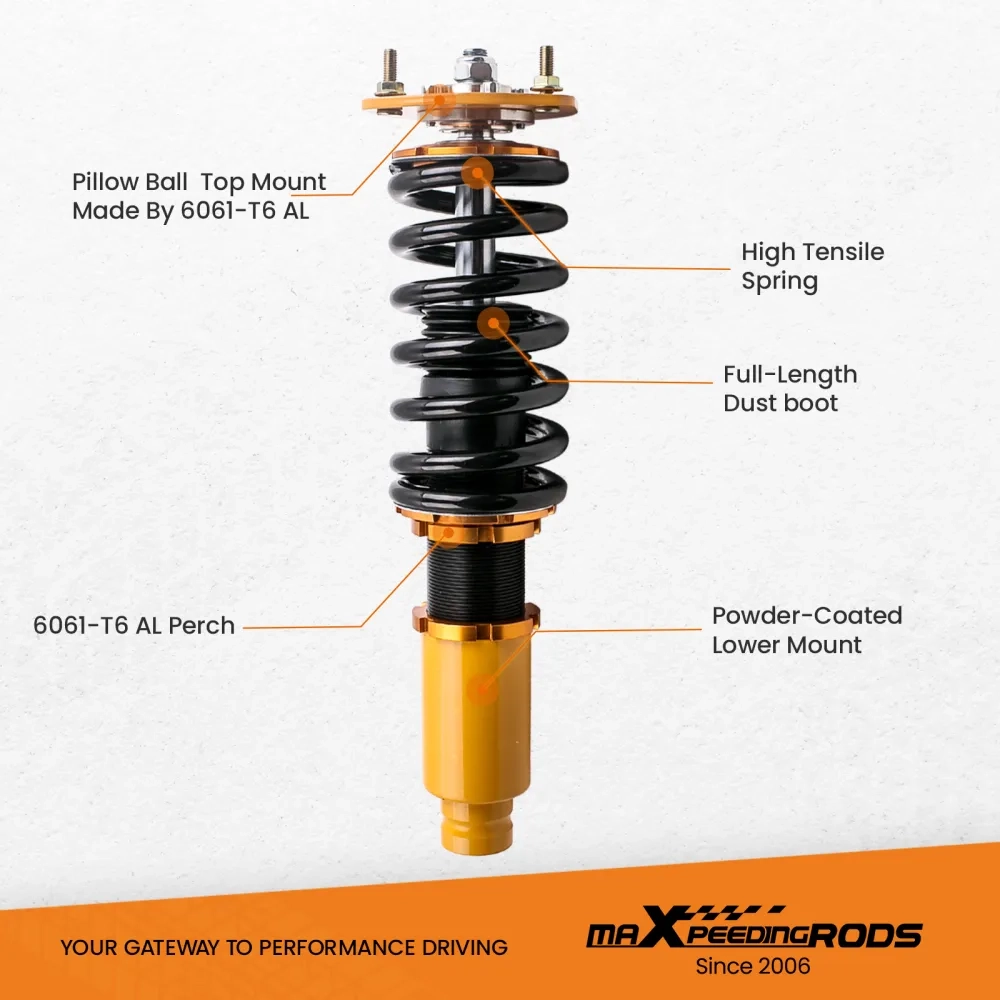 Pillow Ball Top Mount
Made By 6061-T6 AL

High Tensile
Spring

Full-Length
Dust boot

6061-T6 AL Perch

Powder-Coated
Lower Mount

YOUR GATEWAY TO PERFORMANCE DRIVING

maXpeedingRODS
Since 2006