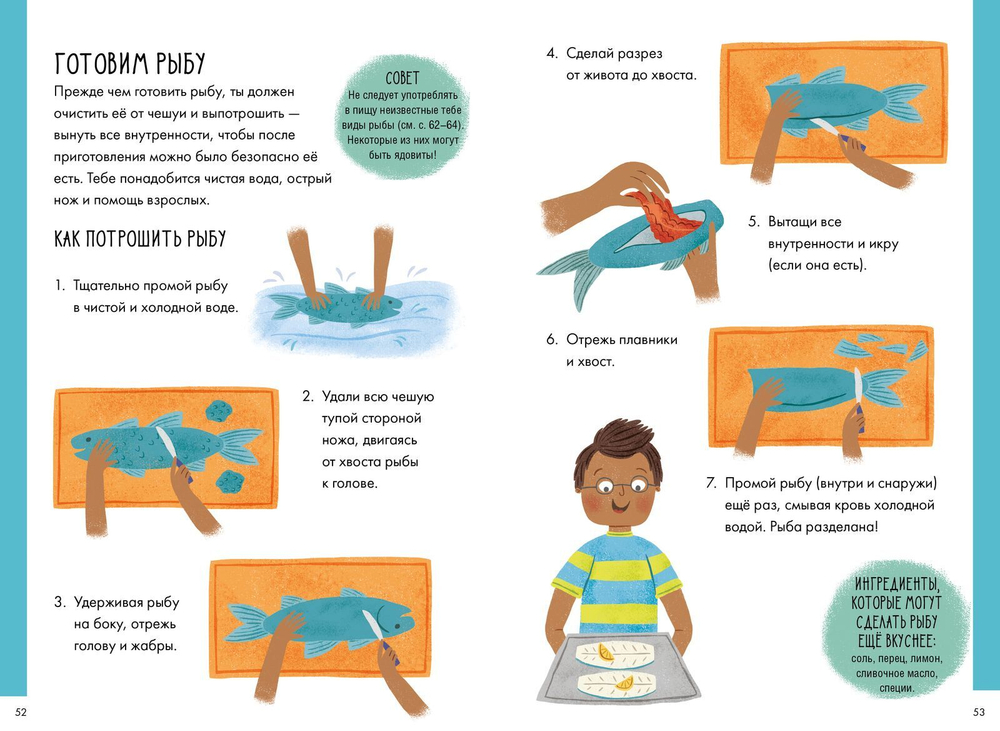 ГОТОВИМ РЫБУ

Прежде чем готовить рыбу, ты должен очистить её от чешуи и выпотрошить — вынуть все внутренности, чтобы после приготовления можно было безопасно её есть. Тебе понадобится чистая вода, острый нож и помощь взрослых.

СОВЕТ
Не следует употреблять в пищу неизвестные тебе виды рыбы (см. с. 62–64). Некоторые из них могут быть ядовиты!

КАК ПОТРОШИТЬ РЫБУ

1. Тщательно промой рыбу в чистой и холодной воде.

2. Удали всю чешую тупой стороной ножа, двигаясь от хвоста рыбы к голове.

3. Удерживая рыбу на боку, отрежь голову и жабры.

52

4. Сделай разрез от живота до хвоста.

5. Вытащи все внутренности и икру (если она есть).

6. Отрежь плавники и хвост.

7. Промой рыбу (внутри и снаружи) ещё раз, смывая кровь холодной водой. Рыба разделана!

ИНГРЕДИЕНТЫ, КОТОРЫЕ МОГУТ СДЕЛАТЬ РЫБУ ЕЩЁ ВКУСНЕЕ:
соль, перец, лимон, сливочное масло, специи.

53