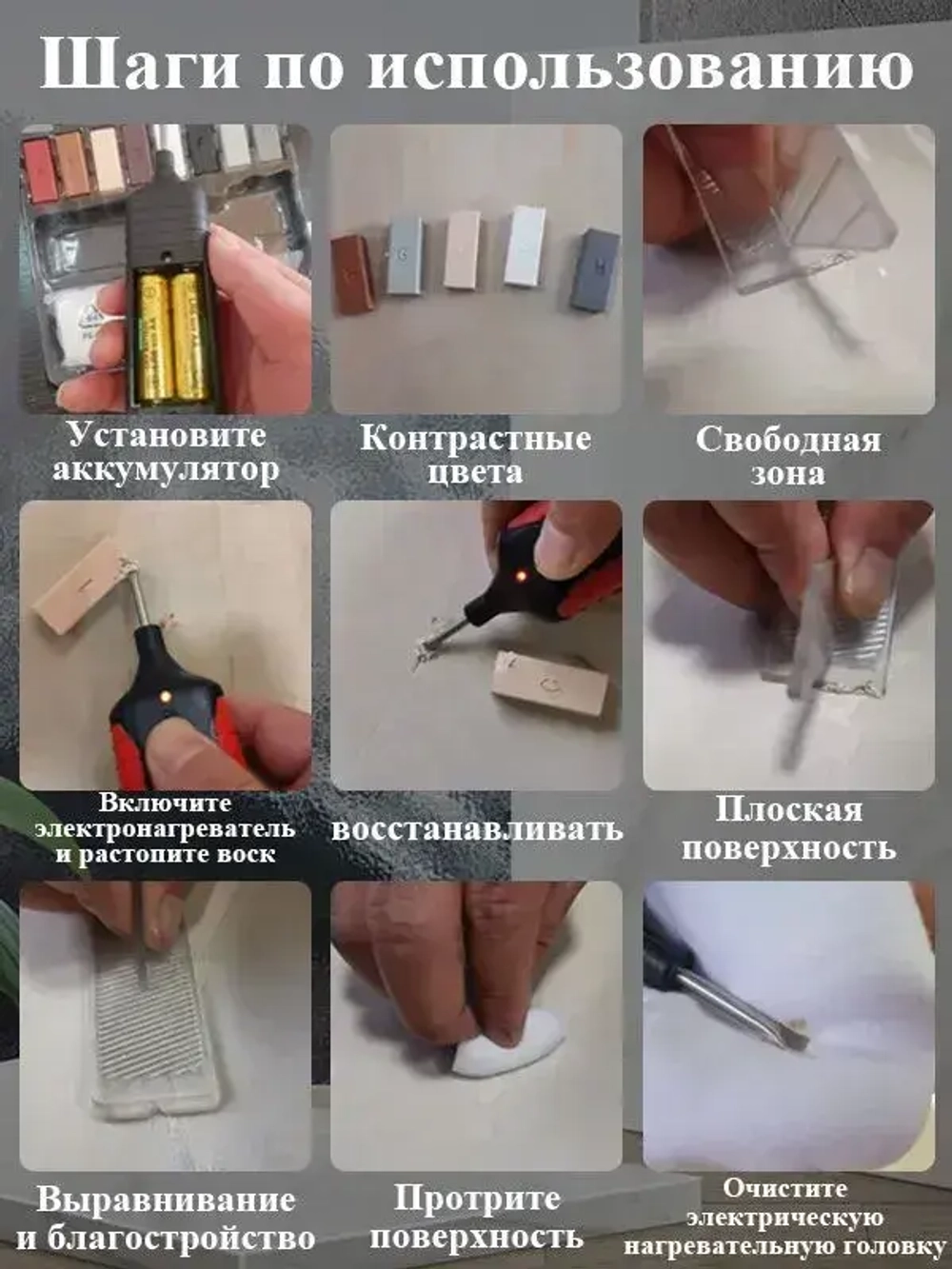 Шаги по использованию

Установите аккумулятор

Контрастные цвета

Свободная зона

Включите электронагреватель и растопите воск

восстанавливать

Плоская поверхность

Выравнивание и благостройство

Протрите поверхность

Очистите электрическую нагревательную головку