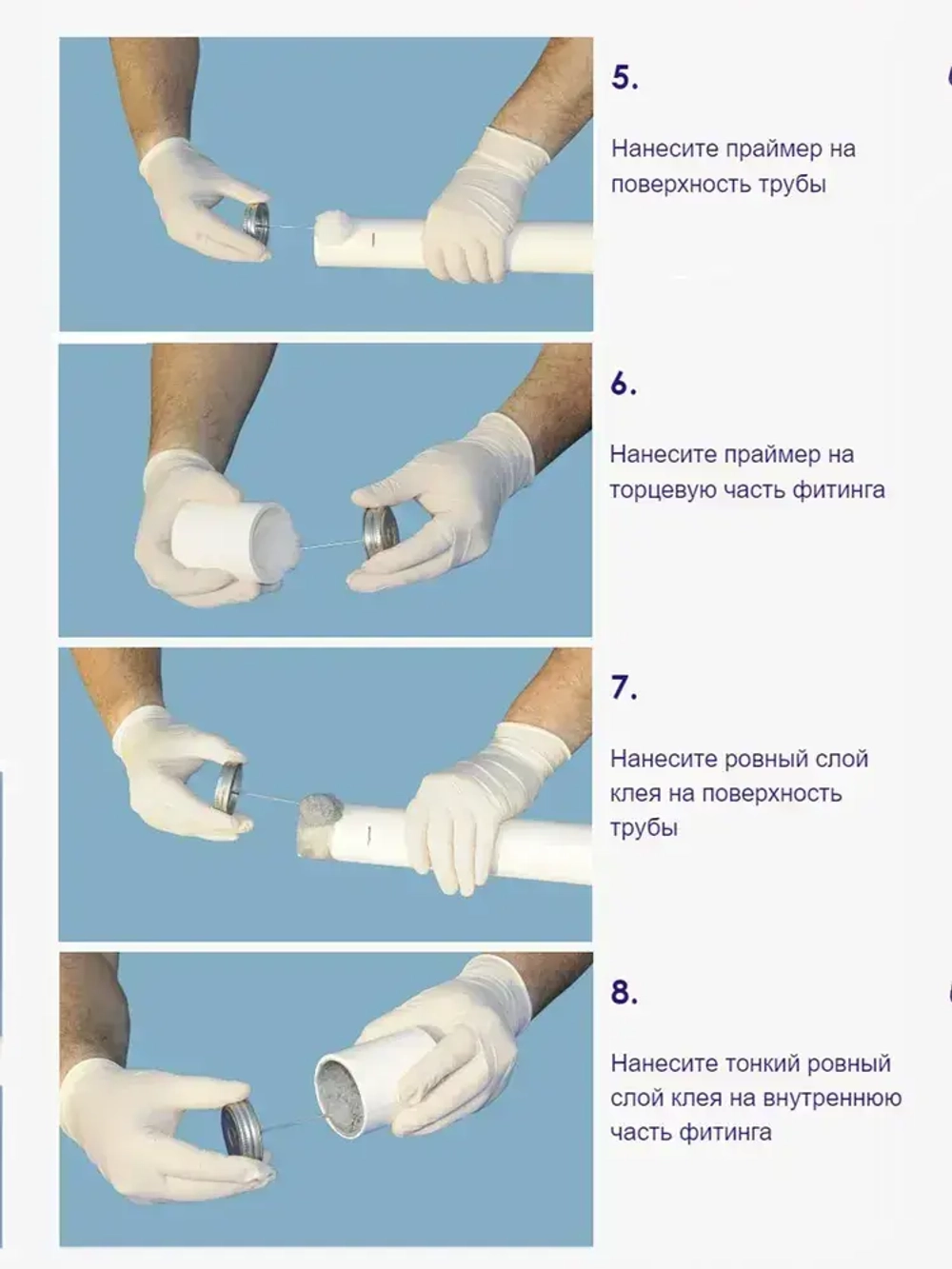 5.

Нанесите праймер на поверхность трубы

6.

Нанесите праймер на торцевую часть фитинга

7.

Нанесите ровный слой клея на поверхность трубы

8.

Нанесите тонкий ровный слой клея на внутреннюю часть фитинга