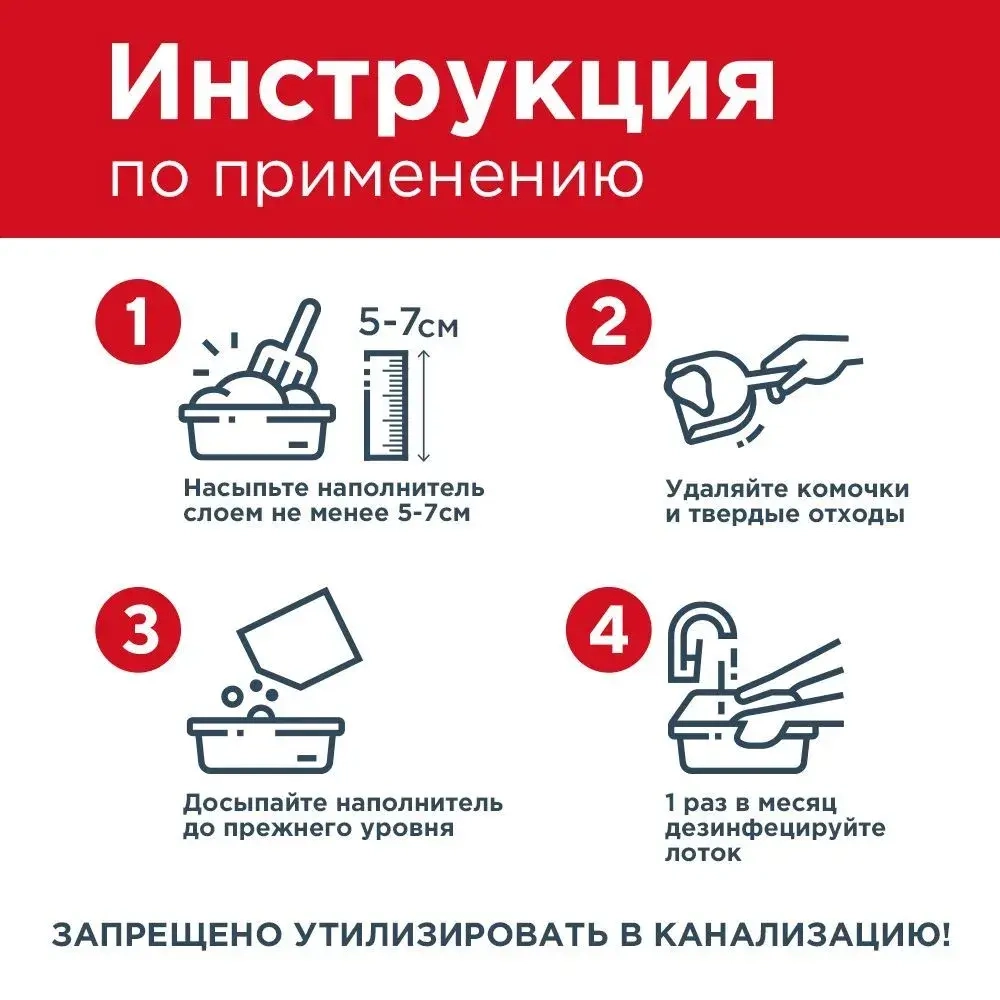 Инструкция
по применению

1

5-7см

Насыпьте наполнитель слоем не менее 5-7см

2

Удаляйте комочки и твердые отходы

3

Досыпайте наполнитель до прежнего уровня

4

1 раз в месяц дезинфецируйте лоток

ЗАПРЕЩЕНО УТИЛИЗИРОВАТЬ В КАНАЛИЗАЦИЮ!