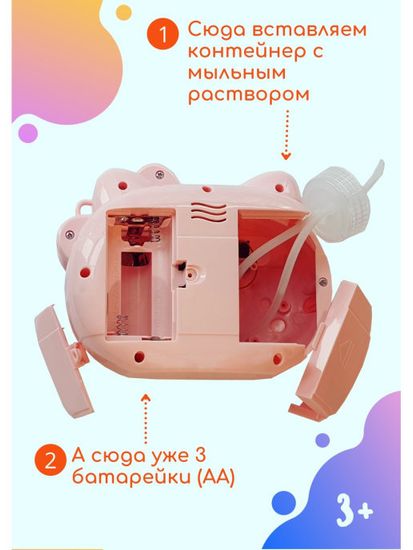 1 Сюда вставляем контейнер с мыльным раствором

2 А сюда уже 3 батарейки (АА)

3+