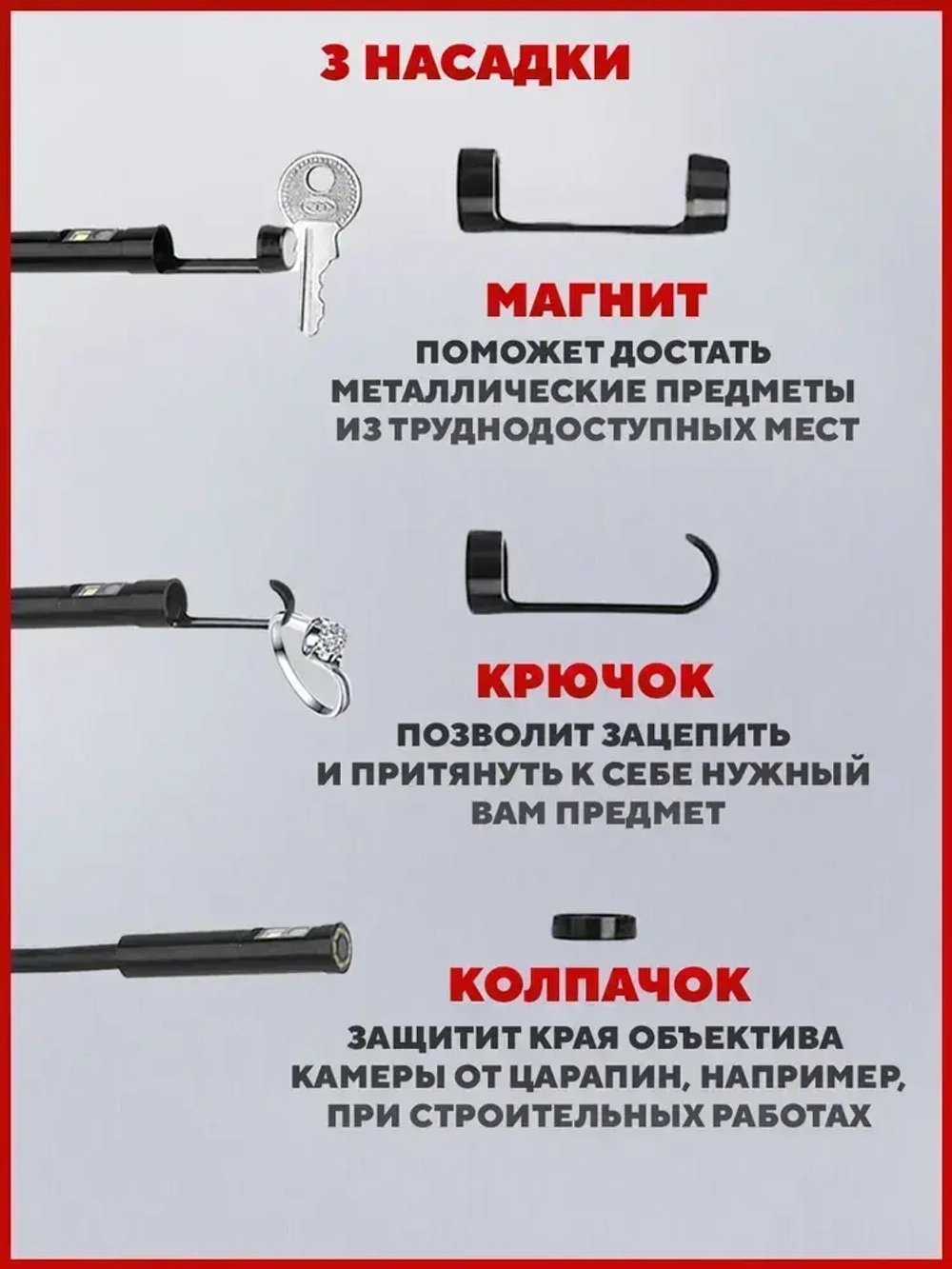 3 НАСАДКИ

МАГНИТ

ПОМОЖЕТ ДОСТАТЬ МЕТАЛЛИЧЕСКИЕ ПРЕДМЕТЫ ИЗ ТРУДНОДОСТУПНЫХ МЕСТ

КРЮЧОК

ПОЗВОЛИТ ЗАЦЕПИТЬ И ПРИТЯНУТЬ К СЕБЕ НУЖНЫЙ ВАМ ПРЕДМЕТ

КОЛПАЧОК

ЗАЩИТИТ КРАЯ ОБЪЕКТИВА КАМЕРЫ ОТ ЦАРАПИН, НАПРИМЕР, ПРИ СТРОИТЕЛЬНЫХ РАБОТАХ