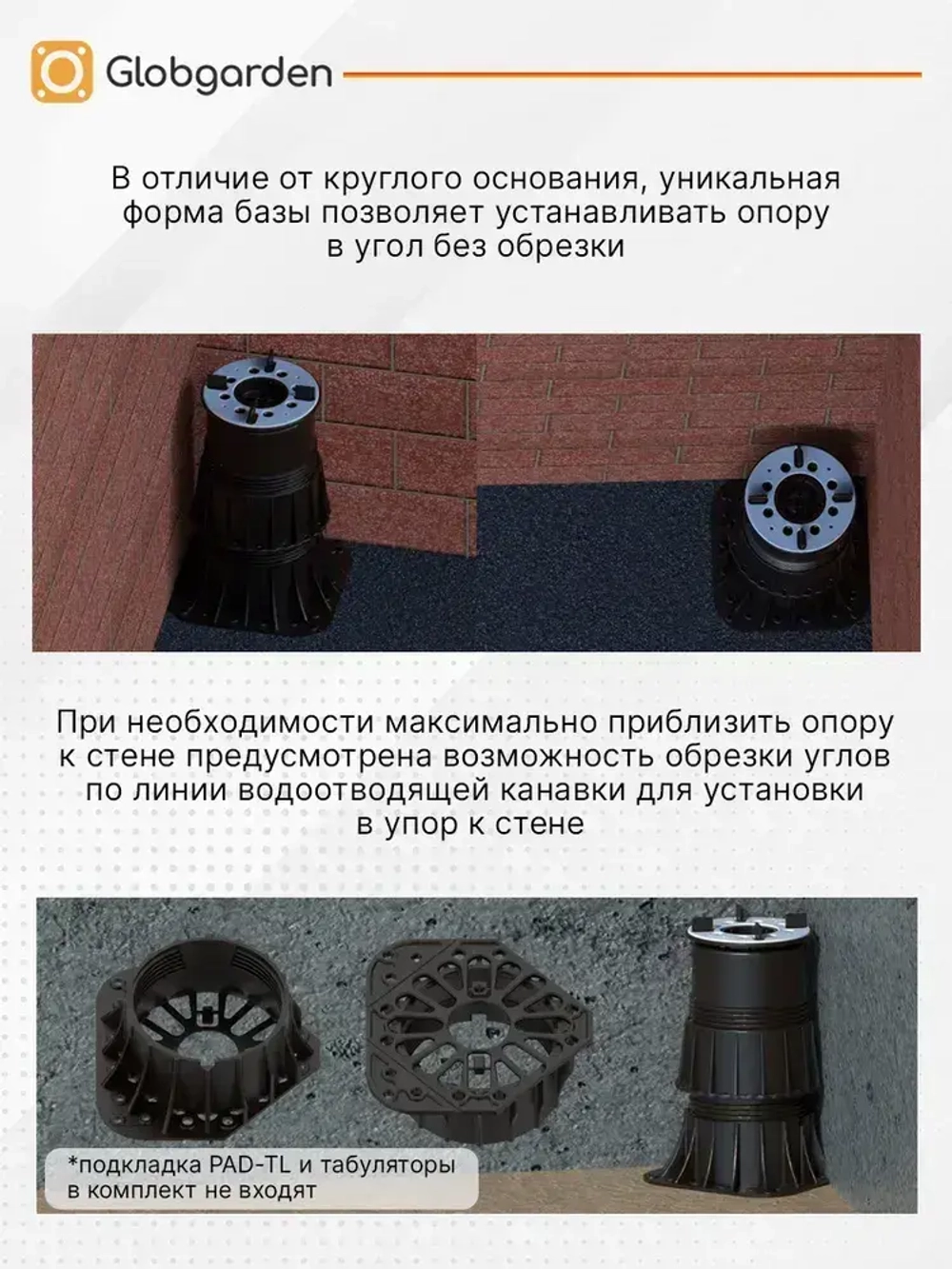 Globgarden

В отличие от круглого основания, уникальная форма базы позволяет устанавливать опору в угол без обрезки

При необходимости максимально приблизить опору к стене предусмотрена возможность обрезки углов по линии водоотводящей канавки для установки в упор к стене

*подкладка PAD-TL и табуляторы в комплект не входят