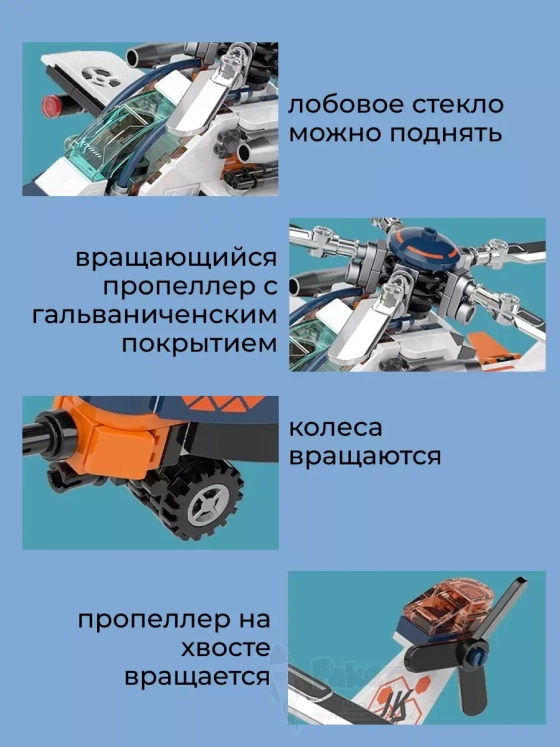 лобовое стекло можно поднять

вращающийся пропеллер с гальваниченским покрытием

колеса вращаются

пропеллер на хвосте вращается