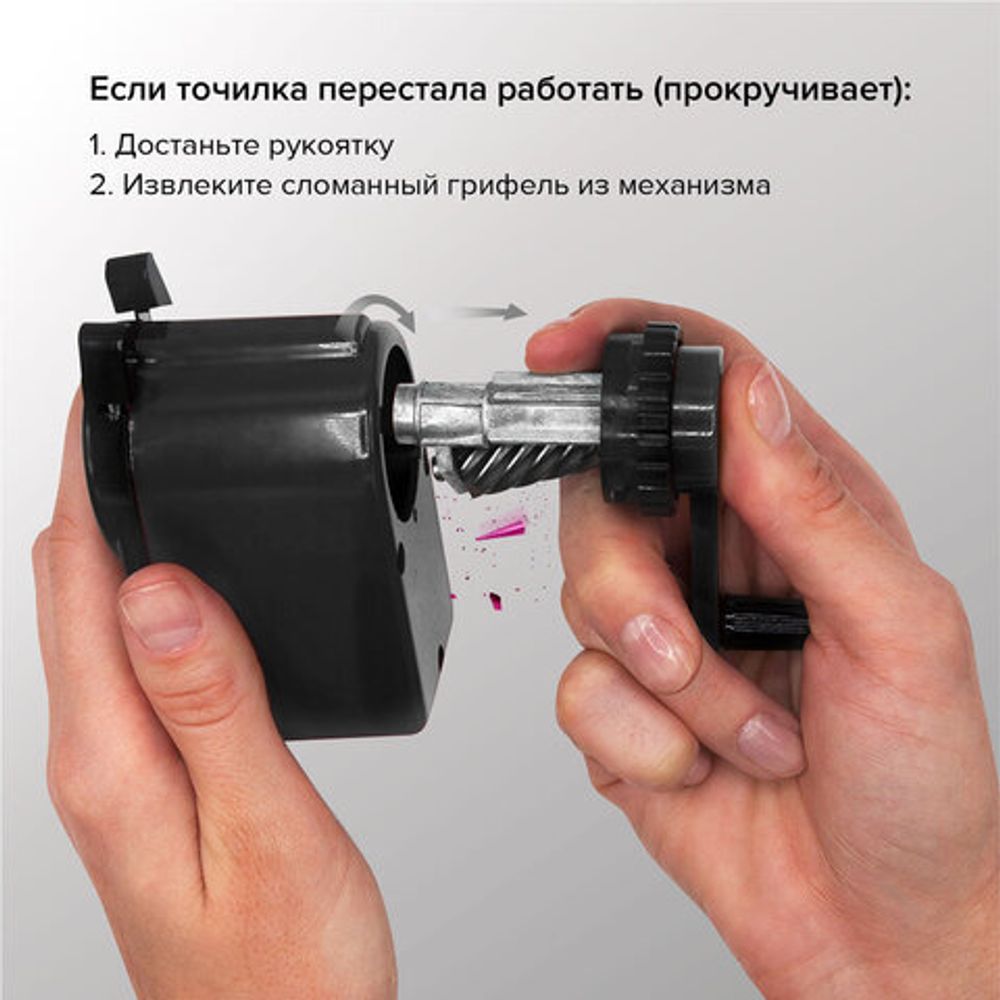 Если точилка перестала работать (прокручивает):

1. Достаньте рукоятку
2. Извлеките сломанный грифель из механизма