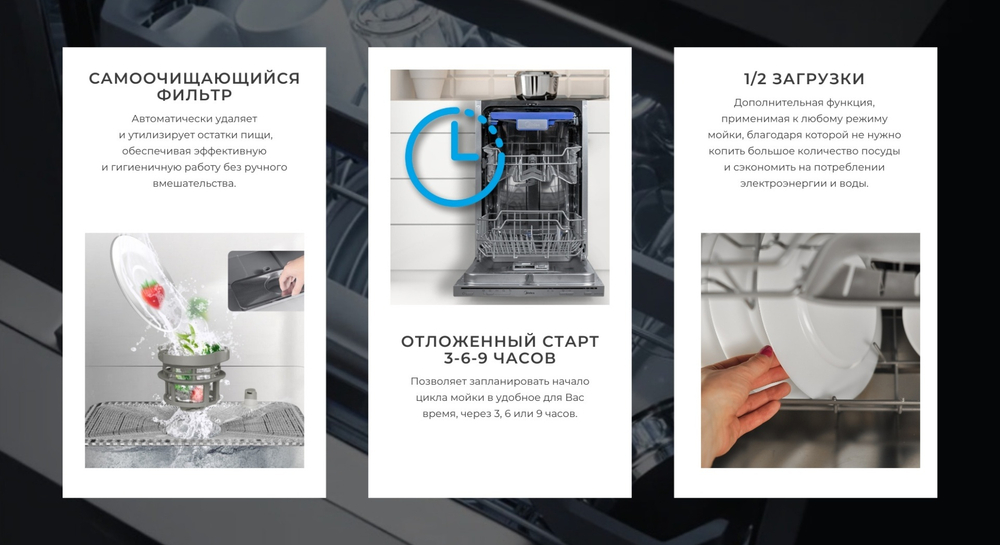 САМООЧИЩАЮЩИЙСЯ ФИЛЬТР

Автоматически удаляет и утилизирует остатки пищи, обеспечивая эффективную и гигиеничную работу без ручного вмешательства.

ОТЛОЖЕННЫЙ СТАРТ 3-6-9 ЧАСОВ

Позволяет запланировать начало цикла мойки в удобное для Вас время, через 3, 6 или 9 часов.

1/2 ЗАГРУЗКИ

Дополнительная функция, применимая к любому режиму мойки, благодаря которой не нужно копить большое количество посуды и сэкономить на потреблении электроэнергии и воды.