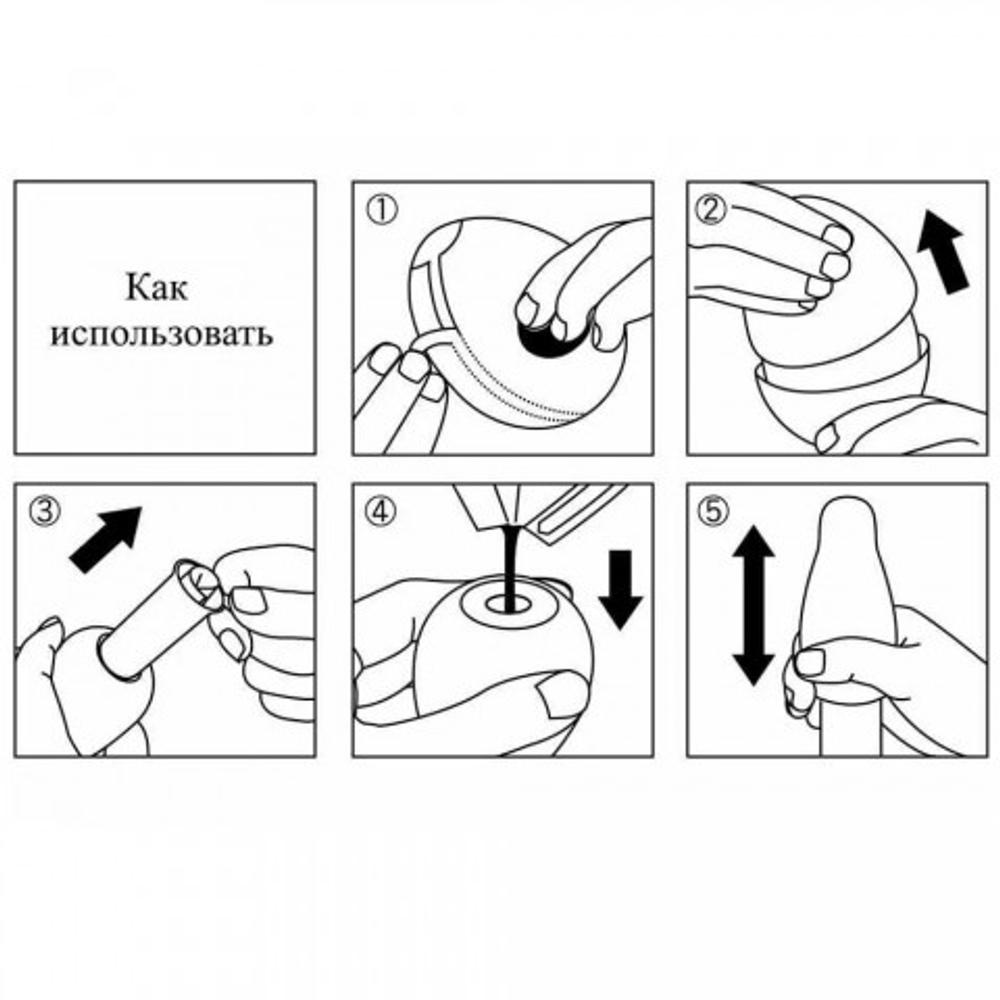 Как использовать

①

②

③

④

⑤