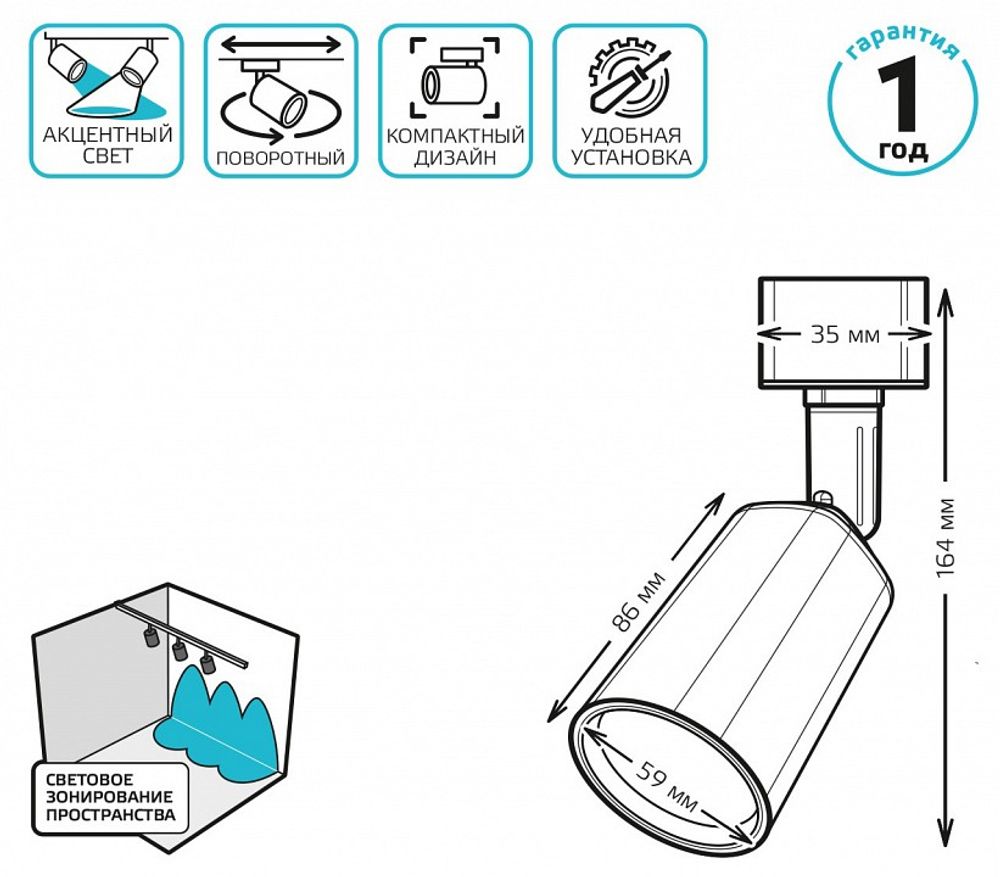 АКЦЕНТНЫЙ СВЕТ

ПОВОРОТНЫЙ

КОМПАКТНЫЙ ДИЗАЙН

УДОБНАЯ УСТАНОВКА

гарантия
1
год

35 мм

164 мм

86 мм

59 мм

СВЕТОВОЕ ЗОНИРОВАНИЕ ПРОСТРАНСТВА