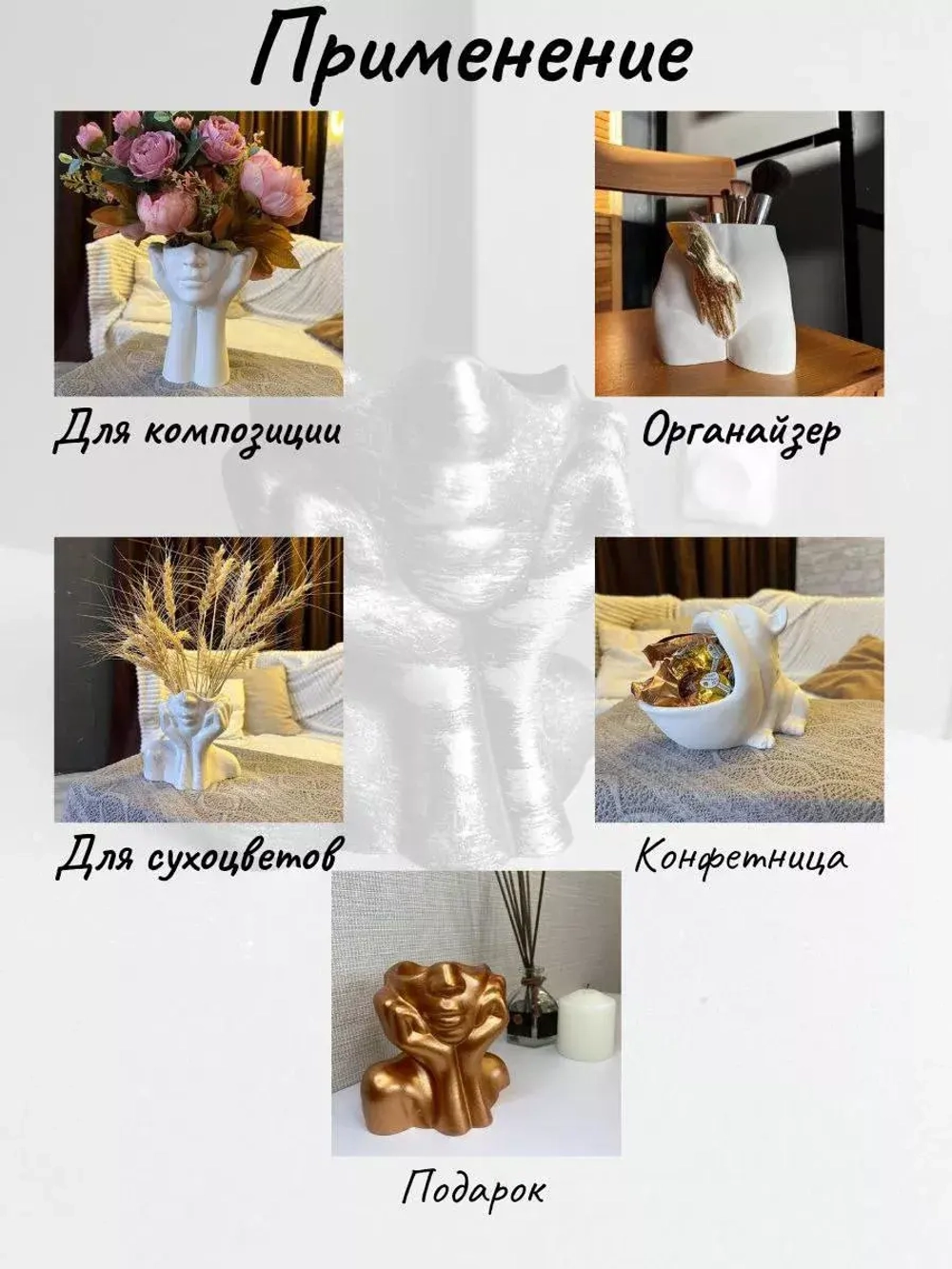 Применение

Для композиции

Органайзер

Для сухоцветов

Конфетница

Подарок