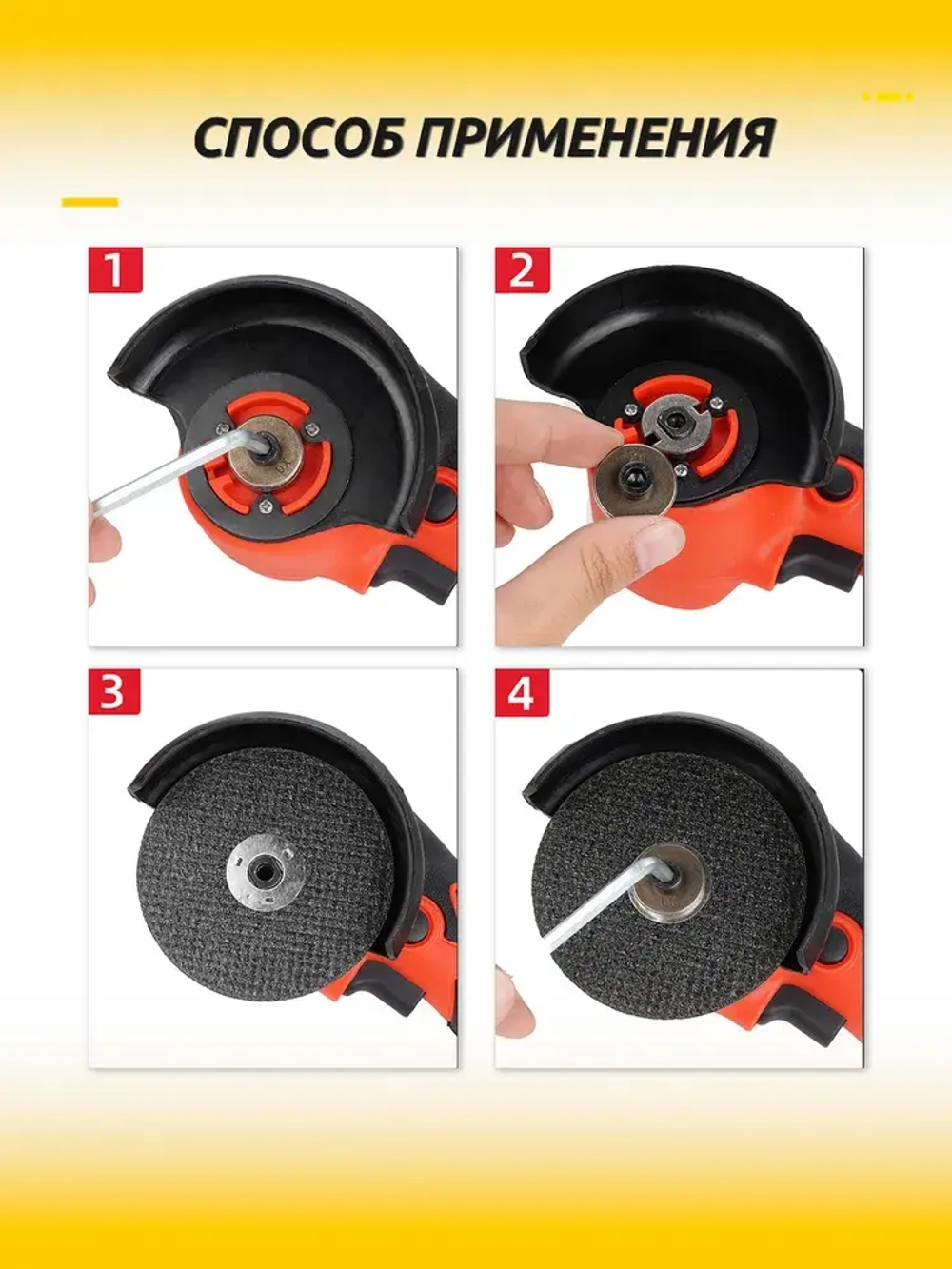 СПОСОБ ПРИМЕНЕНИЯ

1

2

3

4