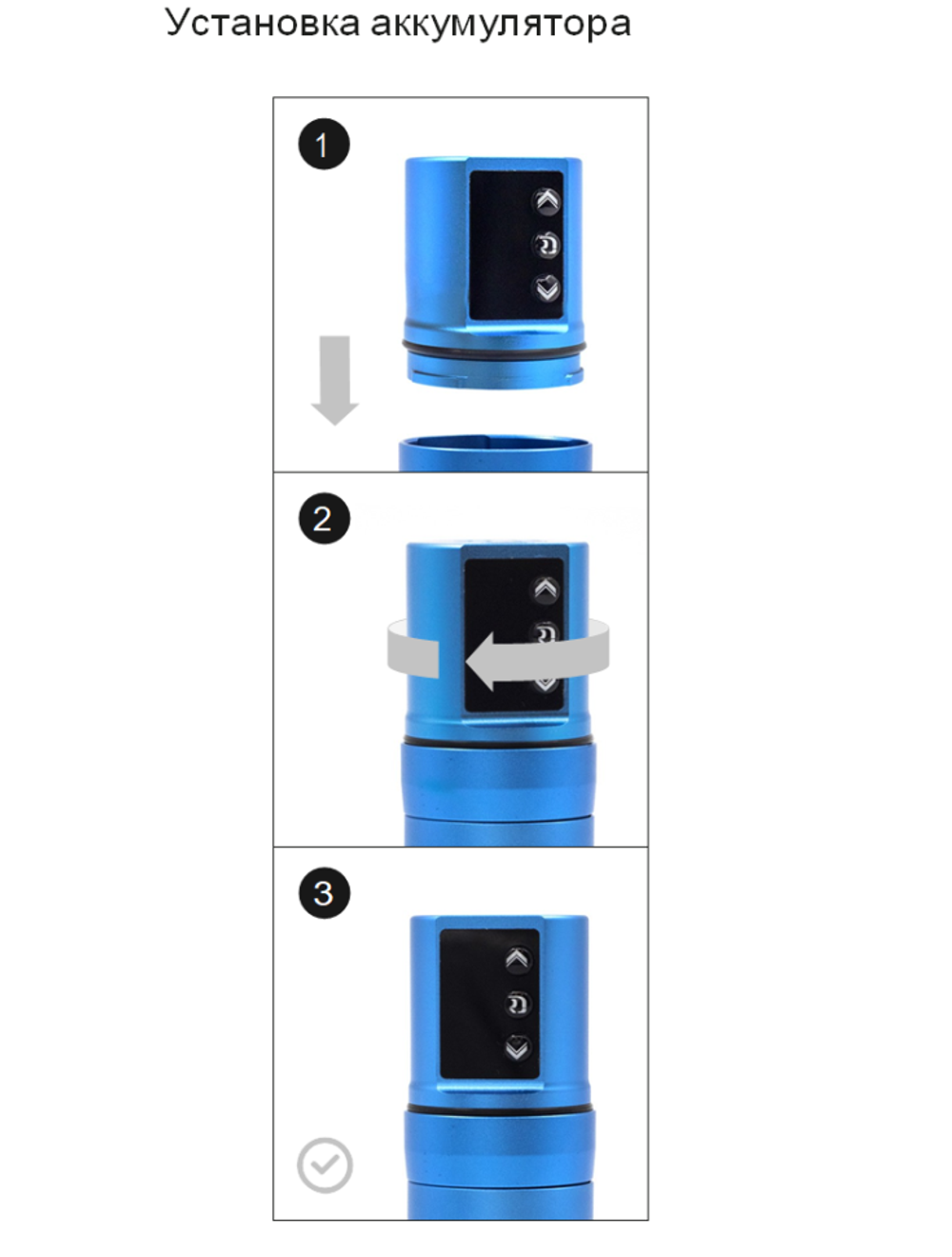 Установка аккумулятора

1

2

3