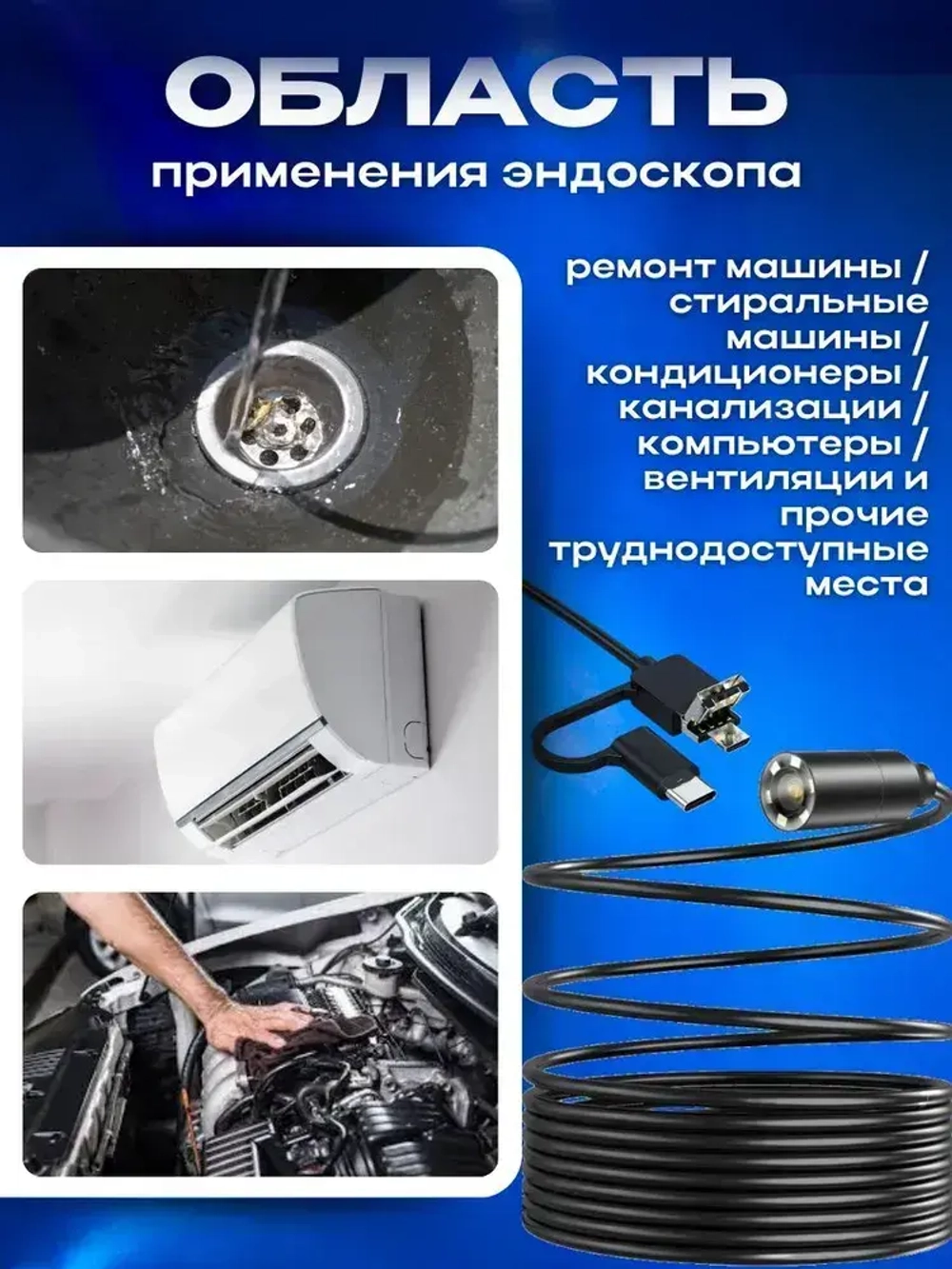 ОБЛАСТЬ
применения эндоскопа

ремонт машины / стиральные машины / кондиционеры / канализации / компьютеры / вентиляции и прочие труднодоступные места