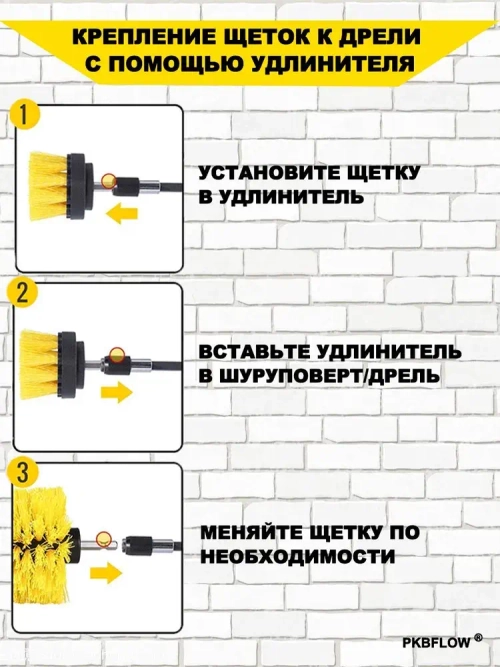 КРЕПЛЕНИЕ ЩЕТОК К ДРЕЛИ С ПОМОЩЬЮ УДЛИНИТЕЛЯ

1

УСТАНОВИТЕ ЩЕТКУ В УДЛИНИТЕЛЬ

2

ВСТАВЬТЕ УДЛИНИТЕЛЬ В ШУРУПОВЕРТ/ДРЕЛЬ

3

МЕНЯЙТЕ ЩЕТКУ ПО НЕОБХОДИМОСТИ

PKBFLOW ®