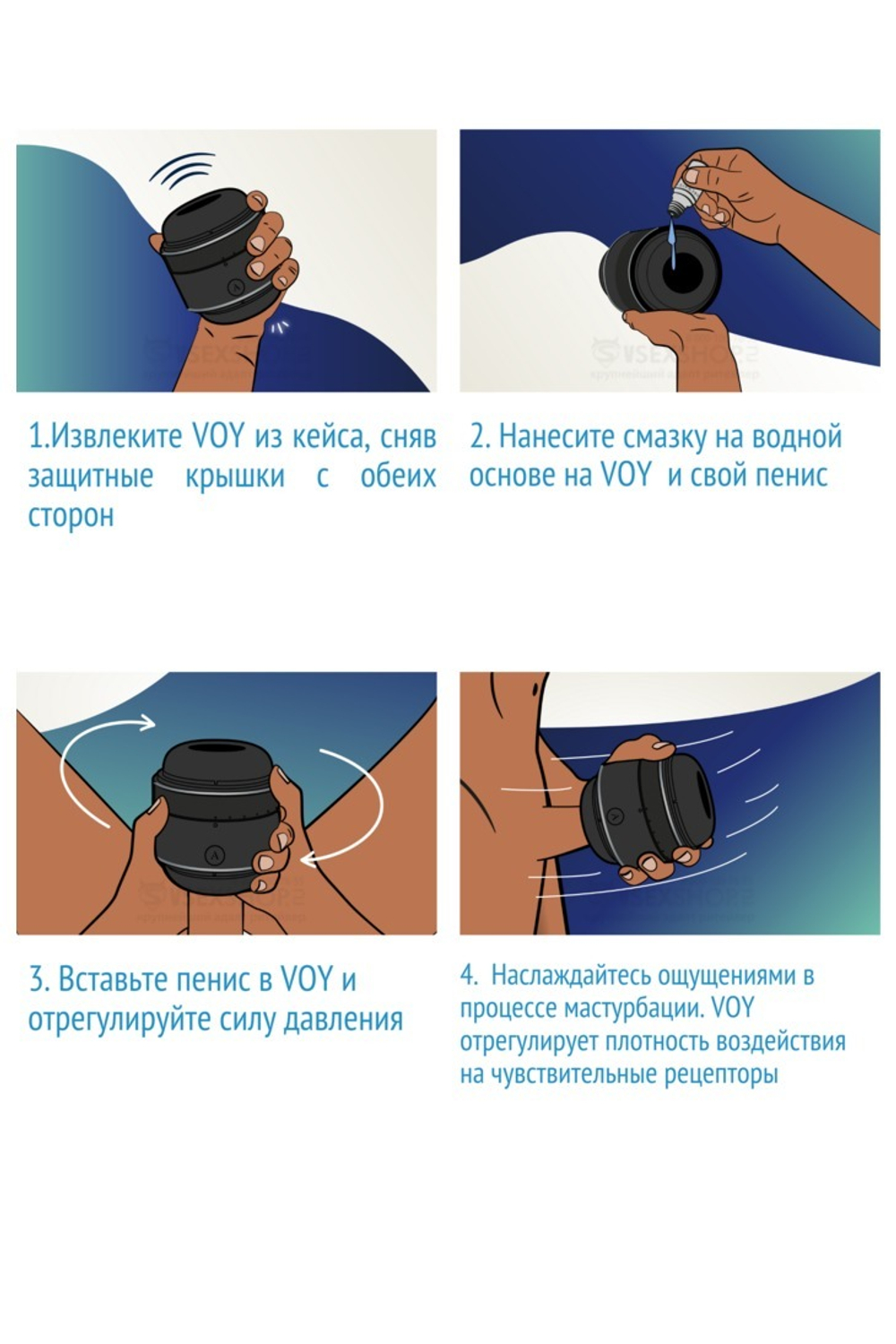 1.Извлеките VOY из кейса, сняв защитные крышки с обеих сторон

2. Нанесите смазку на водной основе на VOY и свой пенис

3. Вставьте пенис в VOY и отрегулируйте силу давления

4. Наслаждайтесь ощущениями в процессе мастурбации. VOY отрегулирует плотность воздействия на чувствительные рецепторы