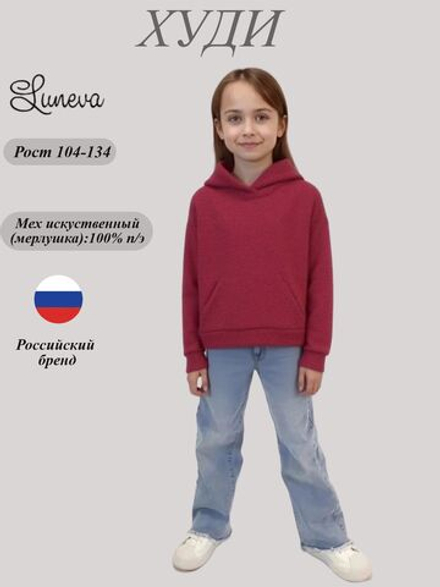 ХУДИ

Luneva

Рост 104-134

Мех искуственный (мерлушка):100% п/э

Российский бренд