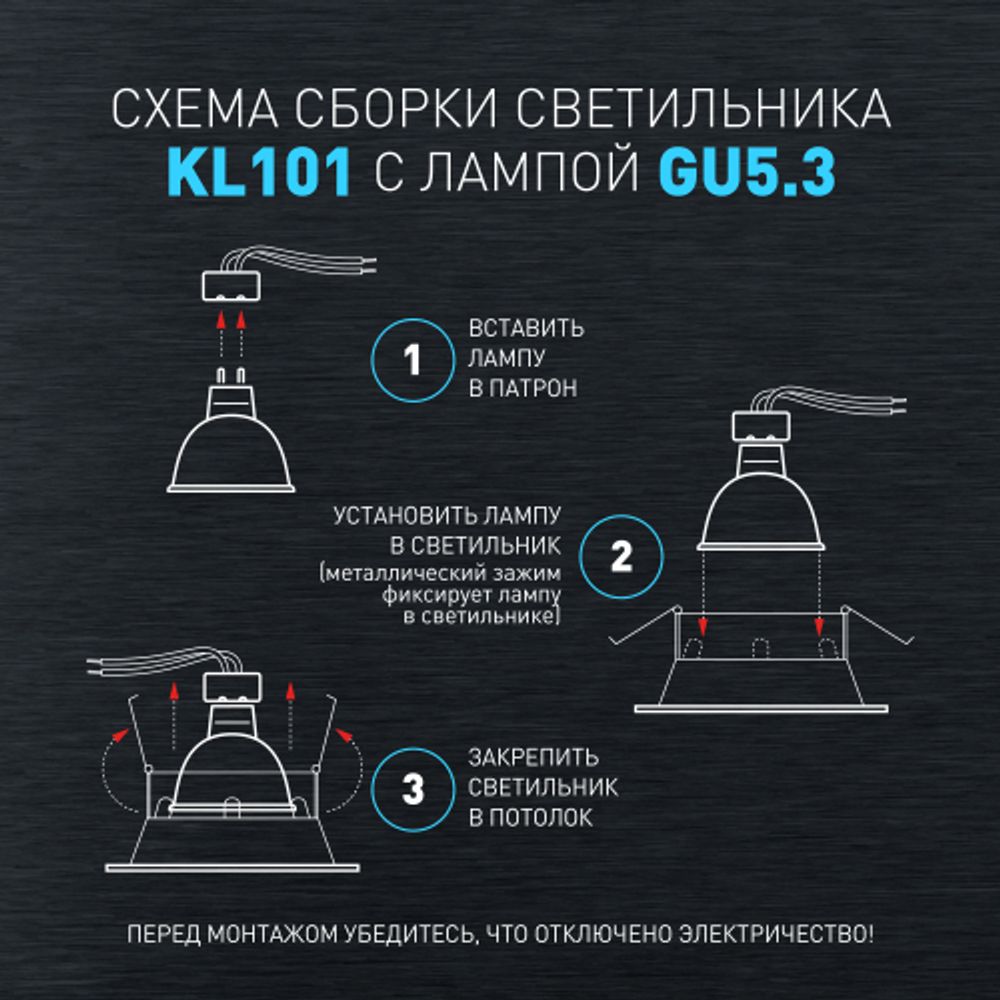 СХЕМА СБОРКИ СВЕТИЛЬНИКА
KL101 С ЛАМПОЙ GU5.3

1
ВСТАВИТЬ ЛАМПУ В ПАТРОН

УСТАНОВИТЬ ЛАМПУ В СВЕТИЛЬНИК (металлический зажим фиксирует лампу в светильнике)
2

3
ЗАКРЕПИТЬ СВЕТИЛЬНИК В ПОТОЛОК

ПЕРЕД МОНТАЖОМ УБЕДИТЕСЬ, ЧТО ОТКЛЮЧЕНО ЭЛЕКТРИЧЕСТВО!