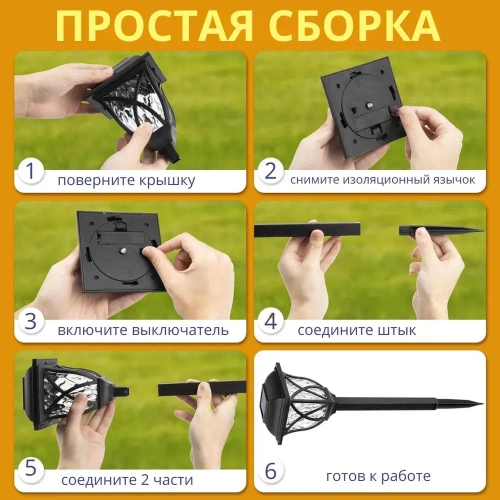 ПРОСТАЯ СБОРКА

1 поверните крышку

2 снимите изоляционный язычок

3 включите выключатель

4 соедините штык

5 соедините 2 части

6 готов к работе