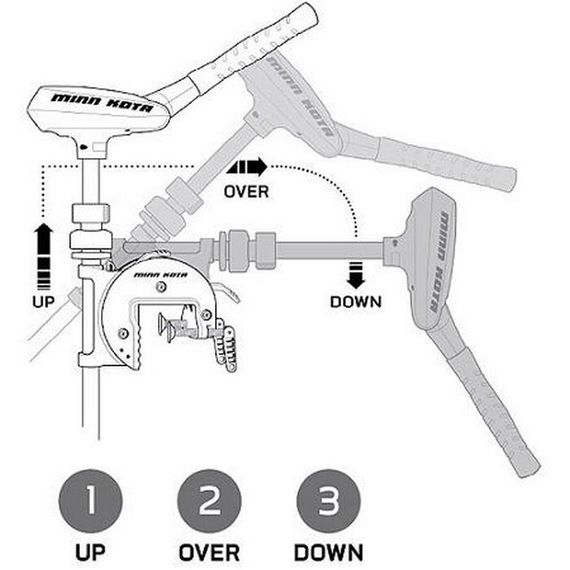 MINN KOTA

MINN KOTA

OVER

MINN KOTA

UP

MINN KOTA

DOWN

1
UP

2
OVER

3
DOWN