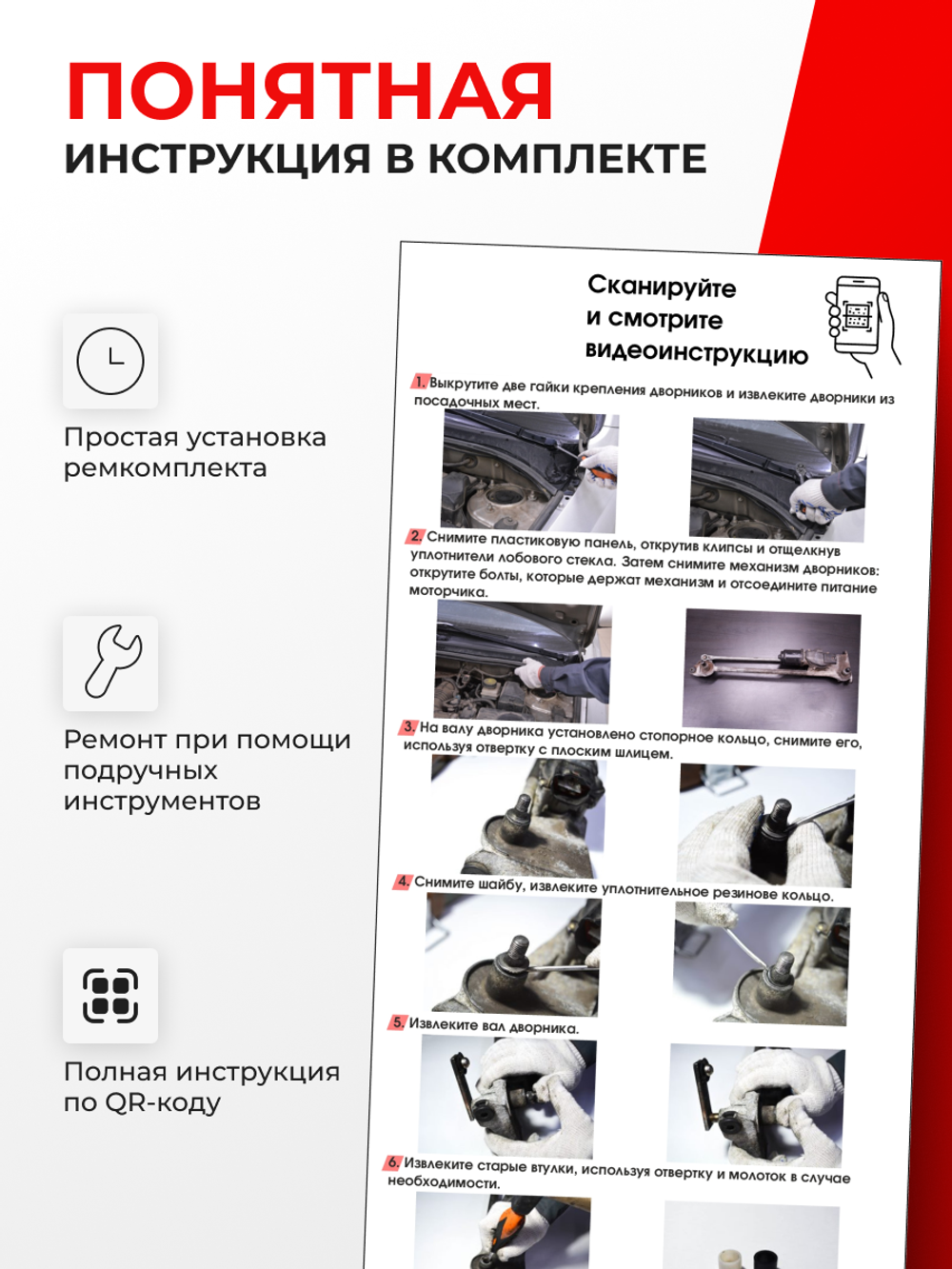 ПОНЯТНАЯ
ИНСТРУКЦИЯ В КОМПЛЕКТЕ

Простая установка ремкомплекта

Ремонт при помощи подручных инструментов

Полная инструкция по QR-коду

Сканируйте и смотрите видеоинструкцию

1. Выкрутите две гайки крепления дворников и извлеките дворники из посадочных мест.

2. Снимите пластиковую панель, открутив клипсы и отщелкнув уплотнители лобового стекла. Затем снимите механизм дворников: открутите болты, которые держат механизм и отсоедините питание моторчика.

3. На валу дворника установлено стопорное кольцо, снимите его, используя отвертку с плоским шлицем.

4. Снимите шайбу, извлеките уплотнительное резинове кольцо.

5. Извлеките вал дворника.

6. Извлеките старые втулки, используя отвертку и молоток в случае необходимости.