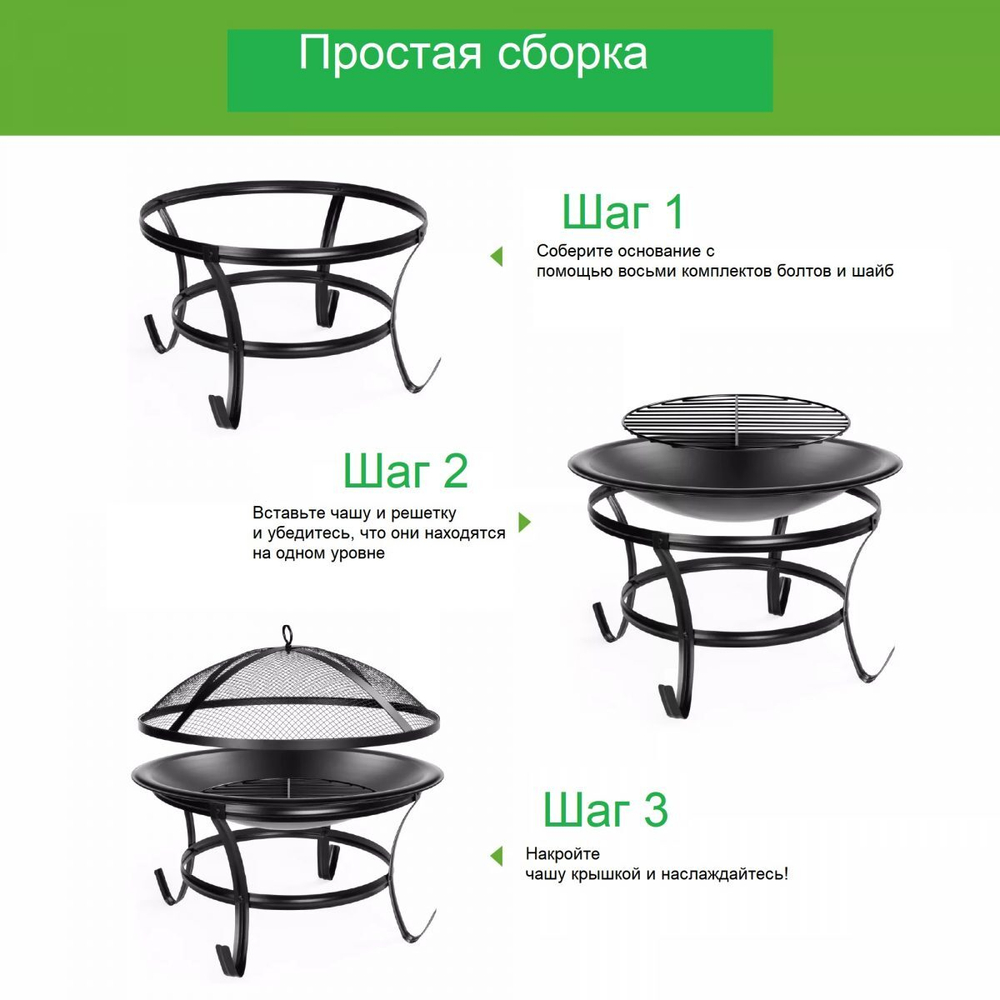 Простая сборка

Шаг 1

Соберите основание с помощью восьми комплектов болтов и шайб

Шаг 2

Вставьте чашу и решетку и убедитесь, что они находятся на одном уровне

Шаг 3

Накройте чашу крышкой и наслаждайтесь!