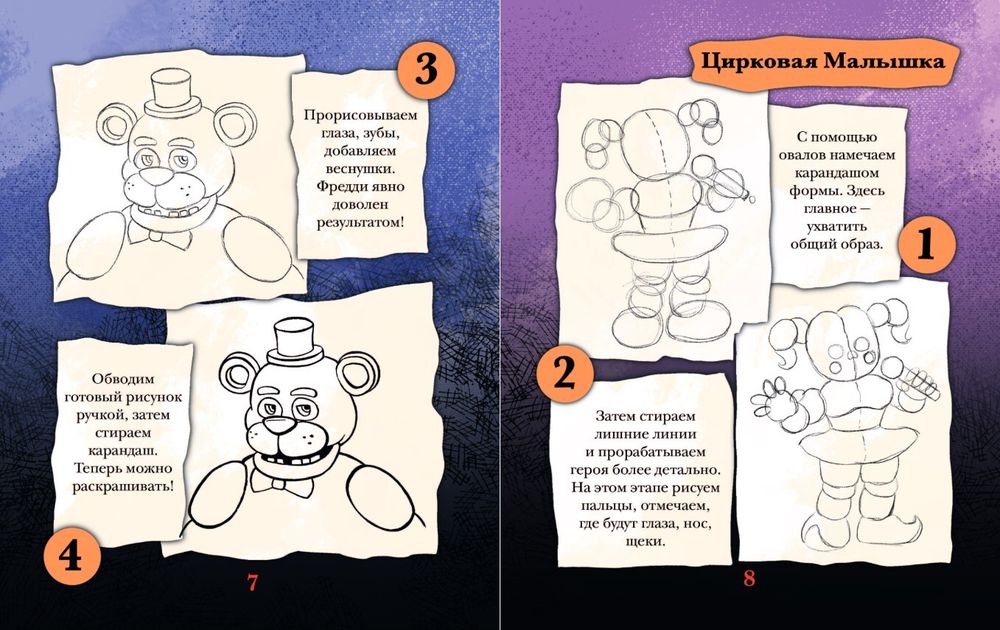 3

Прорисовываем глаза, зубы, добавляем веснушки. Фредди явно доволен результатом!

Обводим готовый рисунок ручкой, затем стираем карандаш. Теперь можно раскрашивать!

4

7

Цирковая Малышка

С помощью овалов намечаем карандашом формы. Здесь главное — ухватить общий образ.

1

2

Затем стираем лишние линии и прорабатываем героя более детально. На этом этапе рисуем пальцы, отмечаем, где будут глаза, нос, щеки.

8