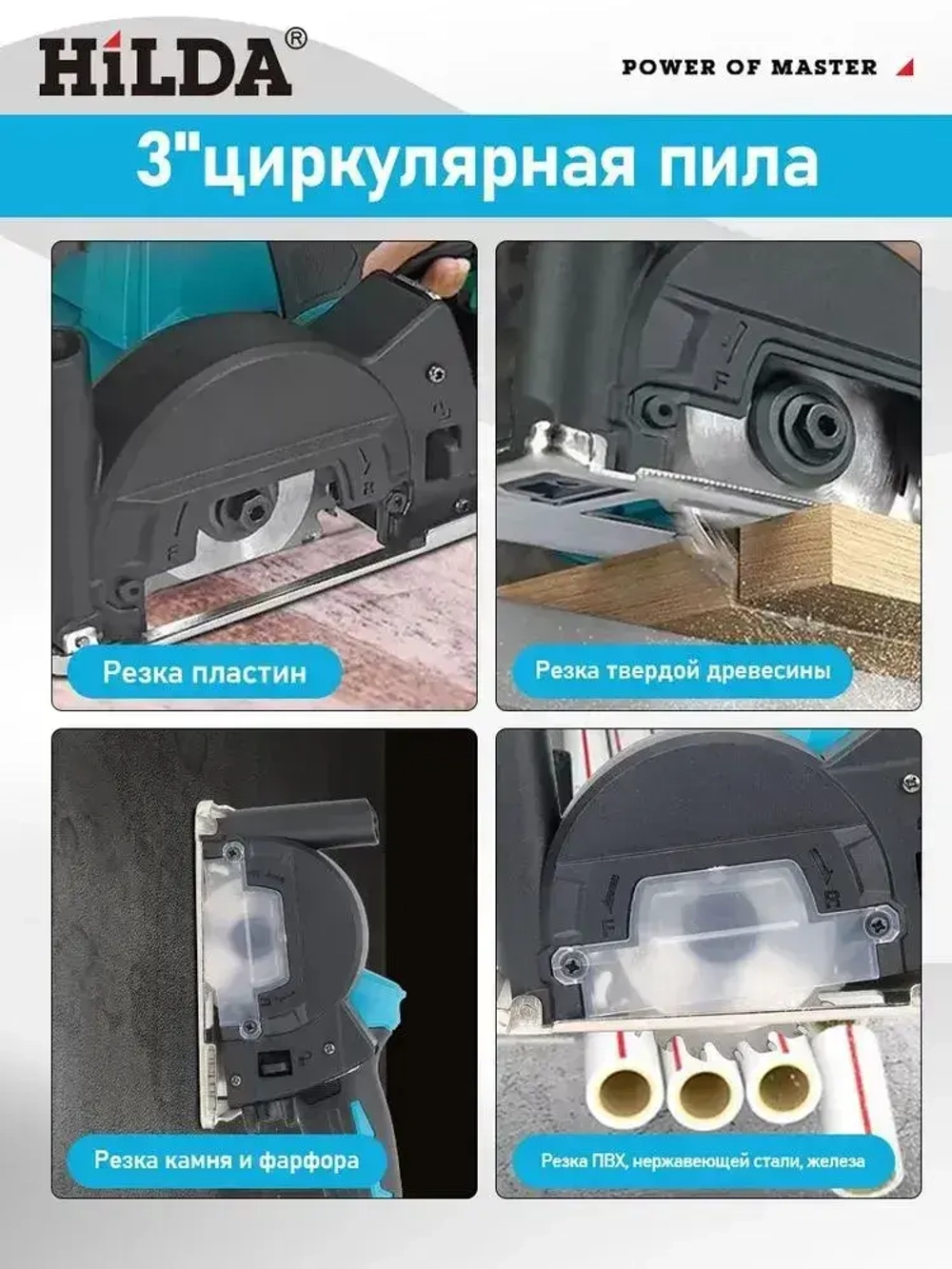 HiLDA®

POWER OF MASTER

3"циркулярная пила

Резка пластин

Резка твердой древесины

Резка камня и фарфора

Резка ПВХ, нержавеющей стали, железа