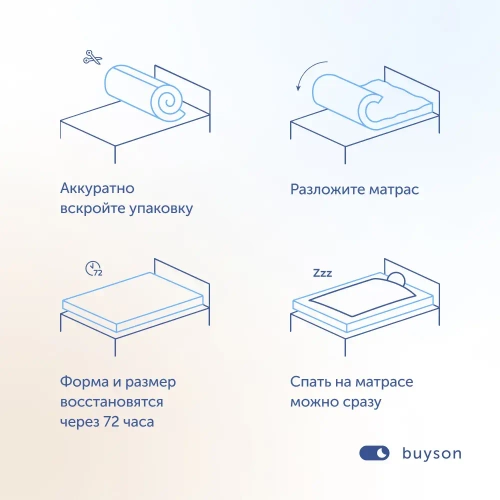 Аккуратно вскройте упаковку

Разложите матрас

72

Форма и размер восстановятся через 72 часа

Zzz

Спать на матрасе можно сразу

buyson