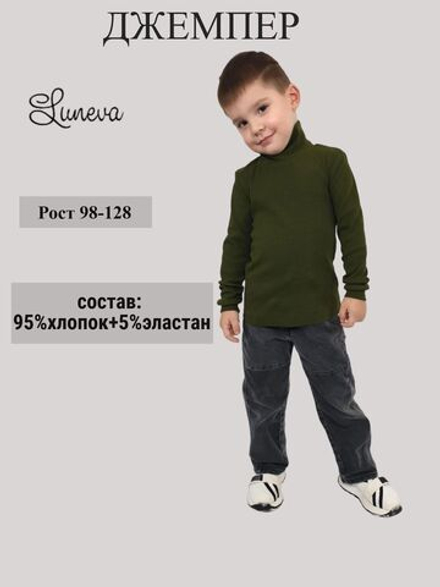 ДЖЕМПЕР

Luneva

Рост 98-128

состав:
95%хлопок+5%эластан