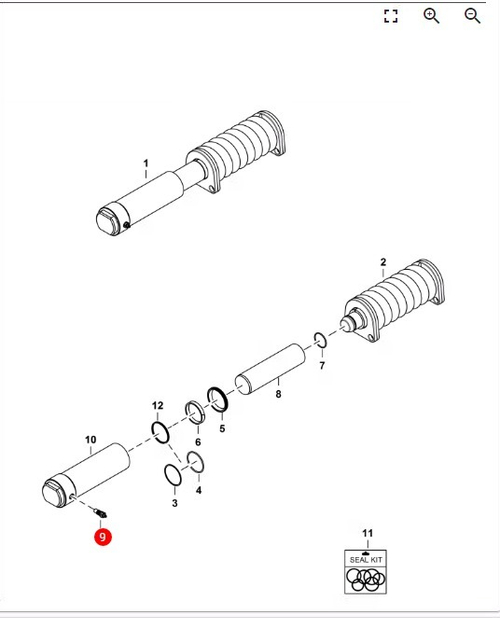 1
2
7
8
12
6
5
10
4
3
9
11
SEAL KIT