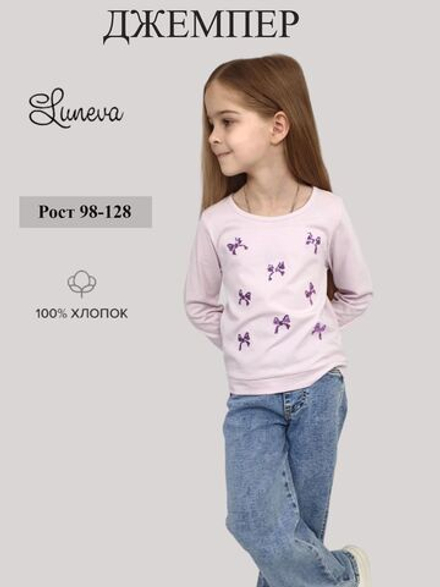 ДЖЕМПЕР

Luneva

Рост 98-128

100% ХЛОПОК