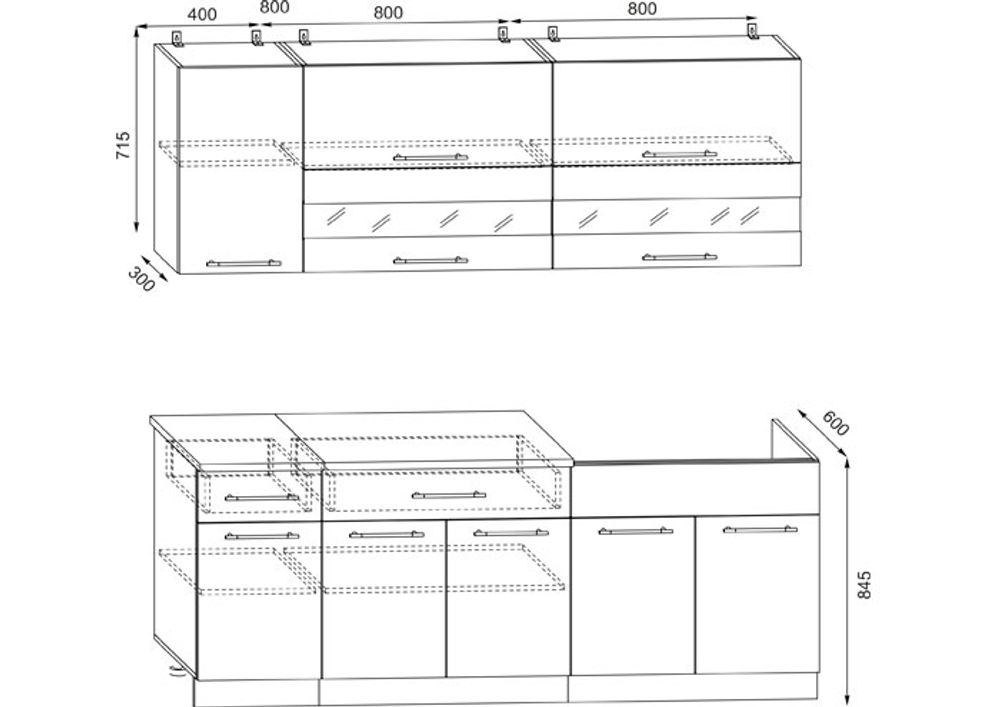 400
800
800
800
715
300
600
845