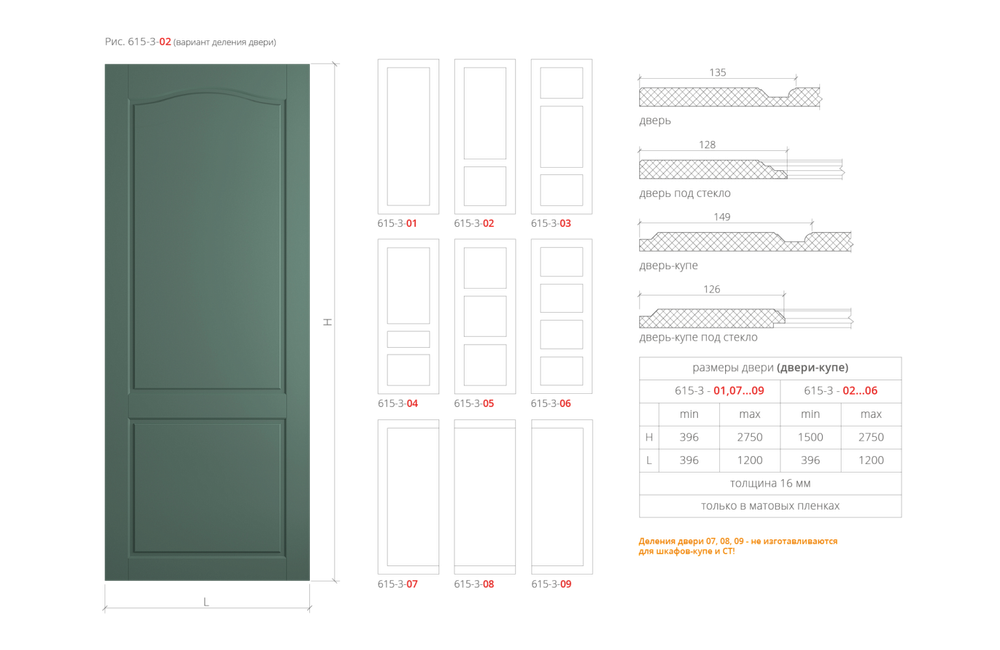 Рис. 615-3-02 (вариант деления двери)

H

L

615-3-01 615-3-02 615-3-03

615-3-04 615-3-05 615-3-06

615-3-07 615-3-08 615-3-09

135
дверь

128
дверь под стекло

149
дверь-купе

126
дверь-купе под стекло

| размеры двери (двери-купе) | | | | |
|---|---|---|---|---|
| | 615-3 - 01,07...09 | | 615-3 - 02...06 | |
| | min | max | min | max |
| H | 396 | 2750 | 1500 | 2750 |
| L | 396 | 1200 | 396 | 1200 |
| толщина 16 мм | | | | |
| только в матовых пленках | | | | |

Деления двери 07, 08, 09 - не изготавливаются для шкафов-купе и СТ!