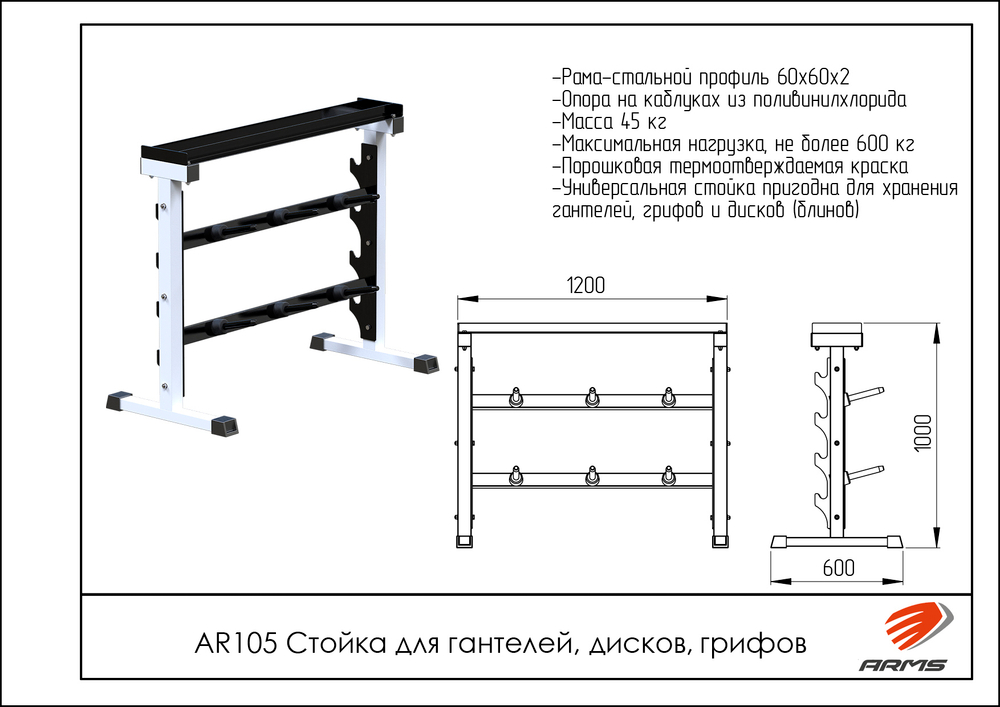 -Рама-стальной профиль 60х60х2
-Опора на каблуках из поливинилхлорида
-Масса 45 кг
-Максимальная нагрузка, не более 600 кг
-Порошковая термоотверждаемая краска
-Универсальная стойка пригодна для хранения гантелей, грифов и дисков (блинов)

1200

1000

600

AR105 Стойка для гантелей, дисков, грифов

ARMS