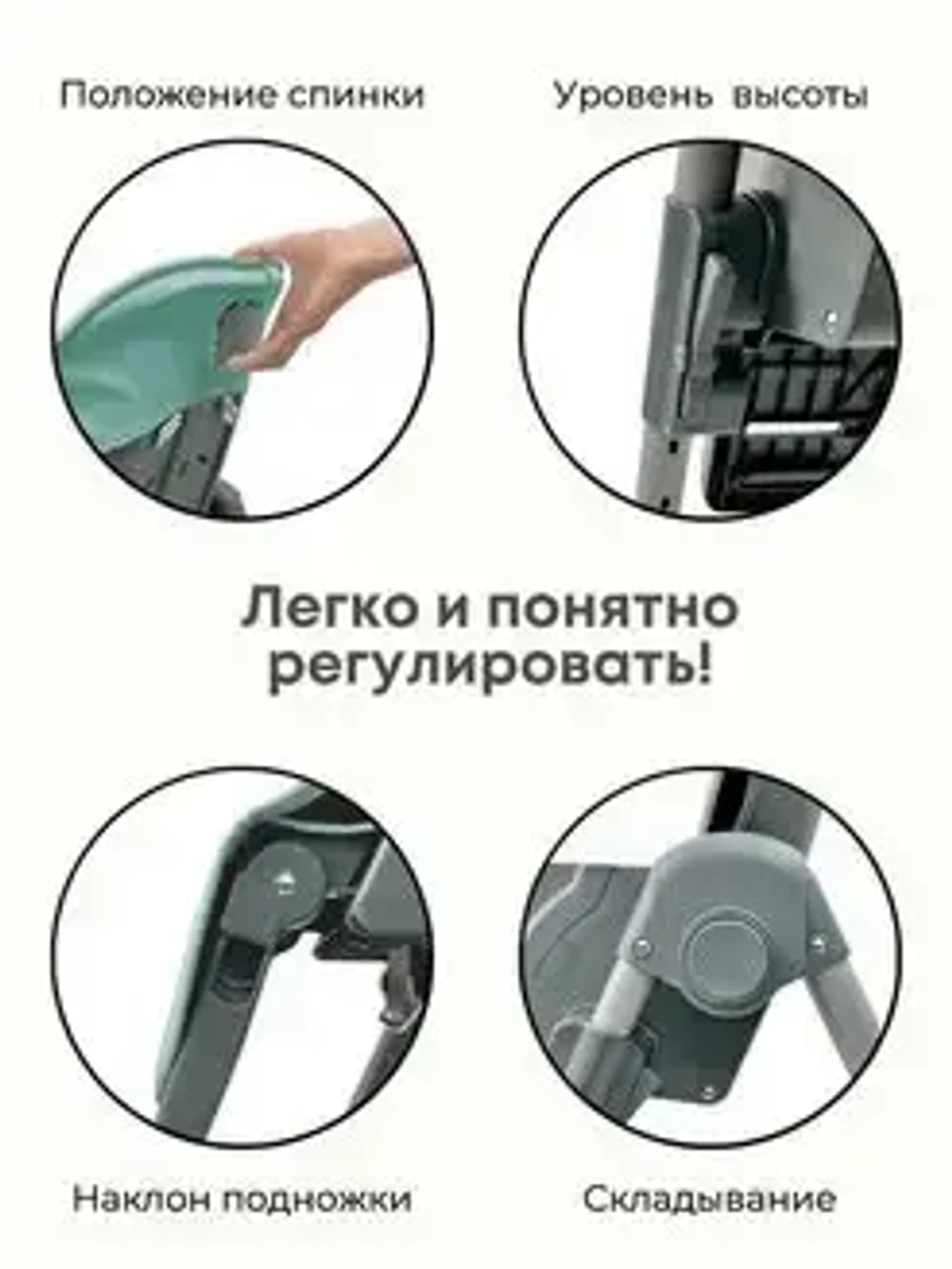 Положение спинки

Уровень высоты

Легко и понятно регулировать!

Наклон подножки

Складывание