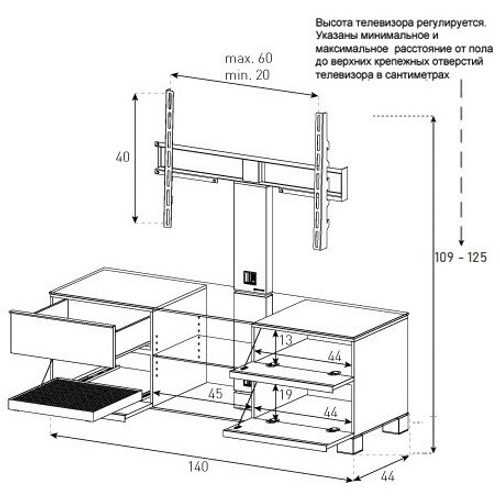 Высота телевизора регулируется. Указаны минимальное и максимальное расстояние от пола до верхних крепежных отверстий телевизора в сантиметрах

max. 60
min. 20

40

109 - 125

13

44

45

19

44

140

44