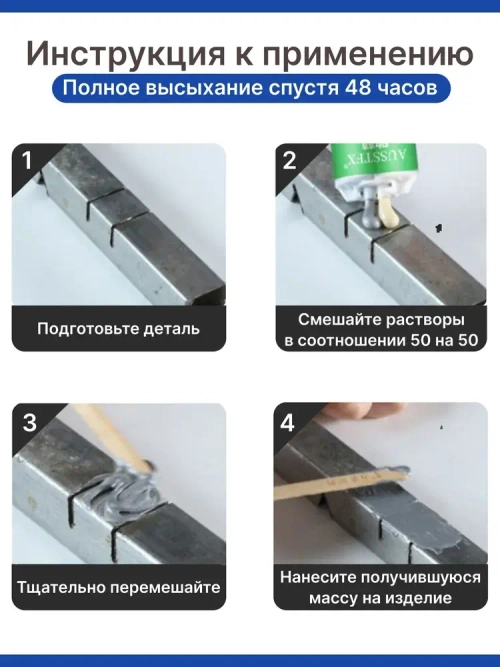 Инструкция к применению

Полное высыхание спустя 48 часов

1

Подготовьте деталь

2

AUSSTFX

Смешайте растворы в соотношении 50 на 50

3

Тщательно перемешайте

4

Нанесите получившуюся массу на изделие