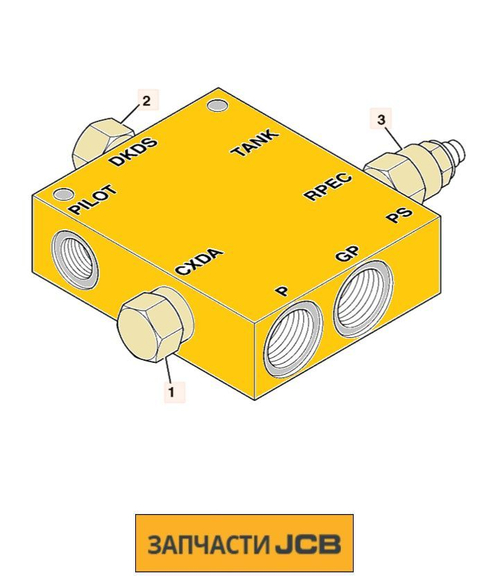 2

3

DKDS

TANK

PILOT

RPEC

PS

CXDA

GP

P

1

ЗАПЧАСТИ JCB