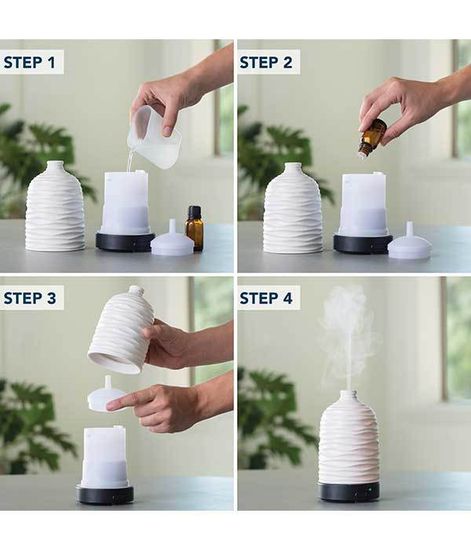 STEP 1

STEP 2

STEP 3

STEP 4