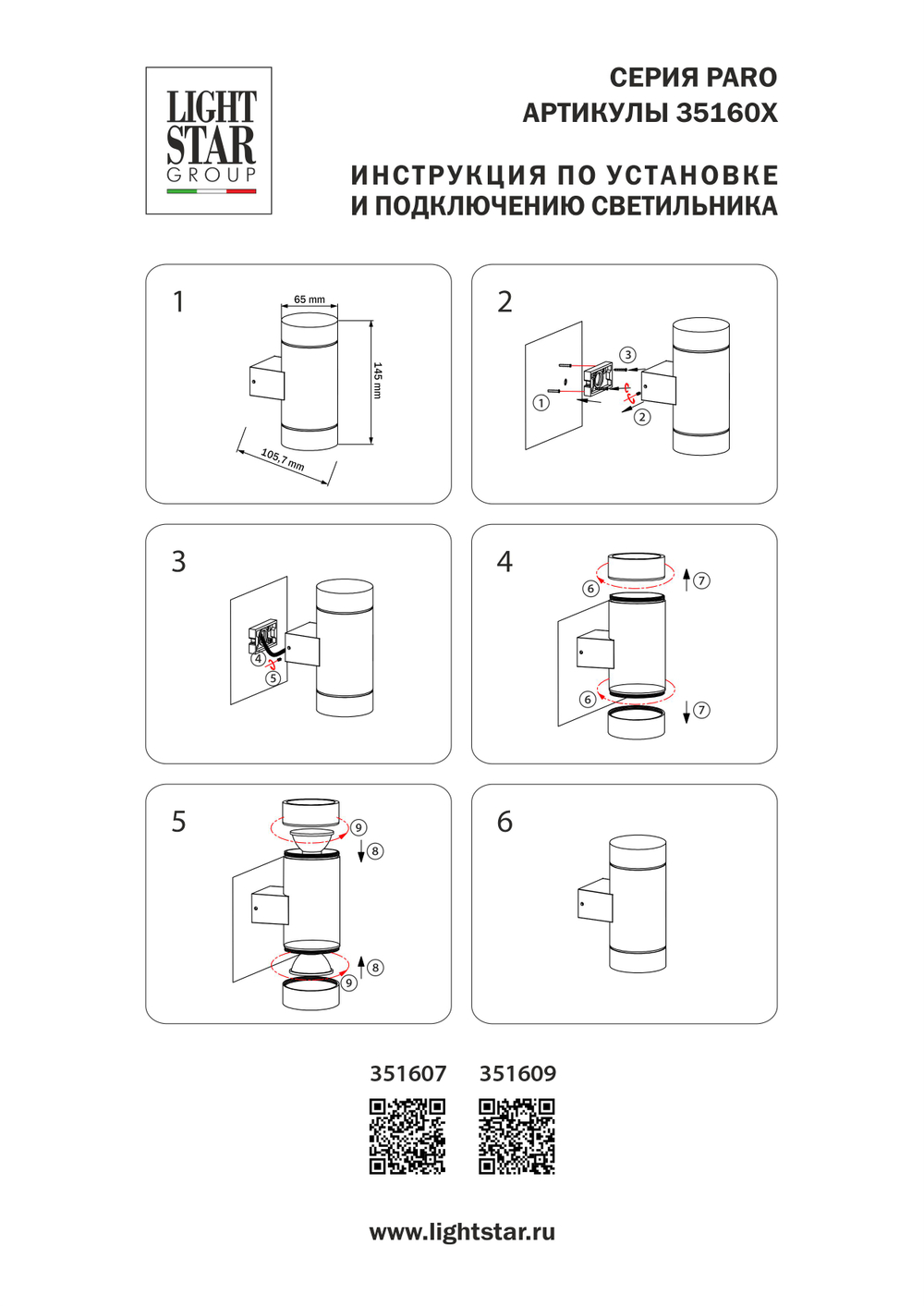 LIGHT STAR GROUP

СЕРИЯ PARO
АРТИКУЛЫ 35160X

ИНСТРУКЦИЯ ПО УСТАНОВКЕ
И ПОДКЛЮЧЕНИЮ СВЕТИЛЬНИКА

1
65 mm
145 mm
105,7 mm

2
3
1
2

3
4
5

4
6
7
6
7

5
9
8
8
9

6

351607 351609

www.lightstar.ru