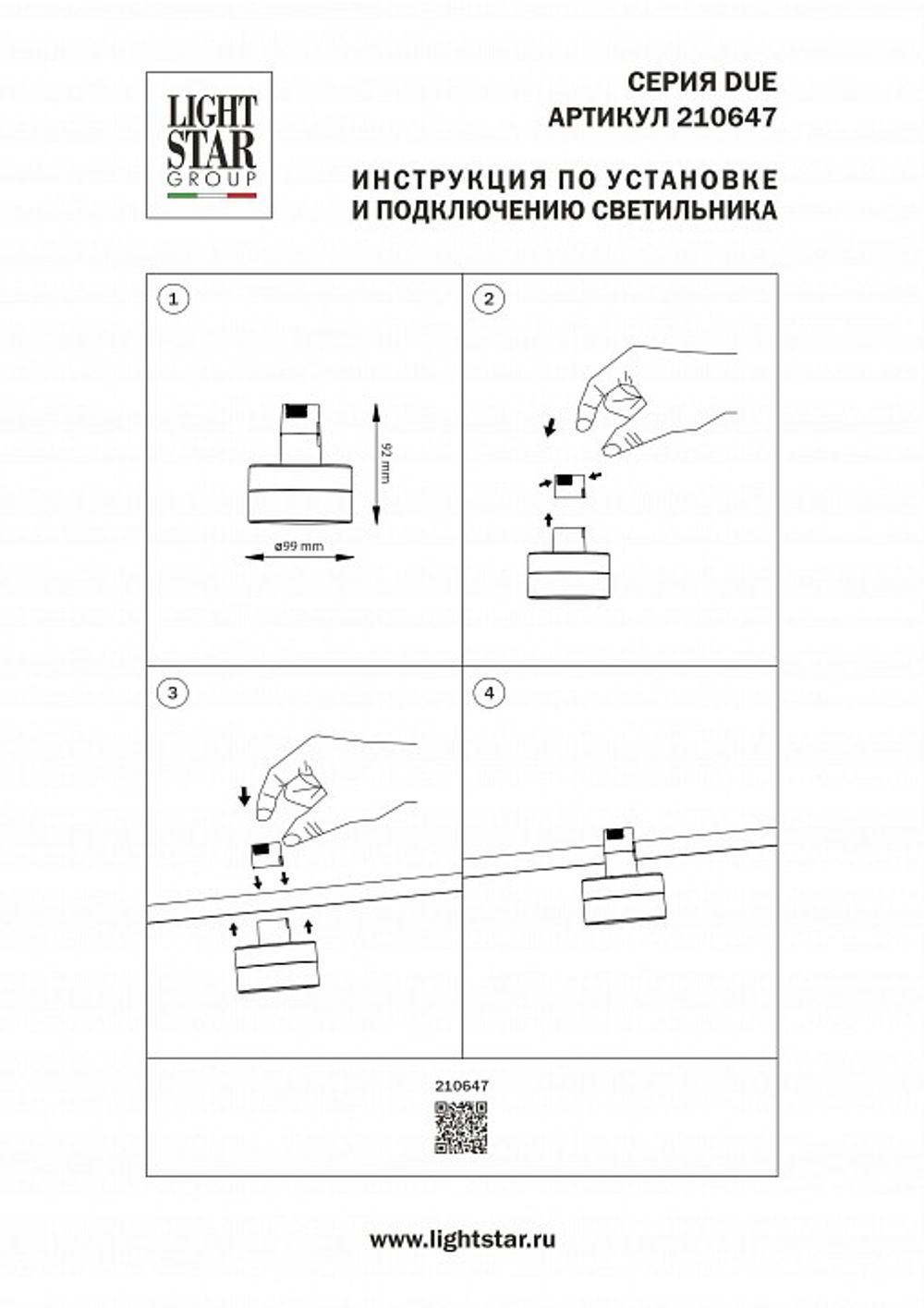 LIGHT STAR GROUP

СЕРИЯ DUE
АРТИКУЛ 210647

ИНСТРУКЦИЯ ПО УСТАНОВКЕ
И ПОДКЛЮЧЕНИЮ СВЕТИЛЬНИКА

1

92 mm

ø99 mm

2

3

4

210647

www.lightstar.ru