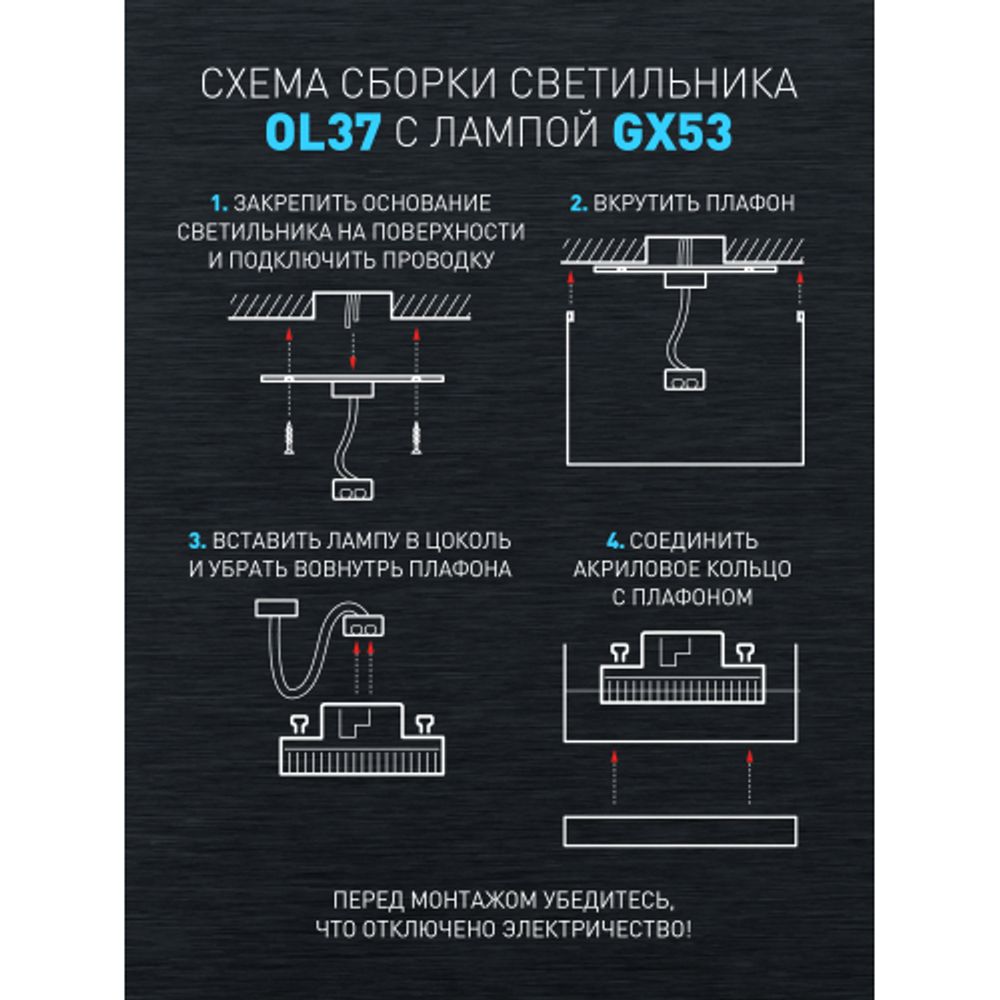 СХЕМА СБОРКИ СВЕТИЛЬНИКА
OL37 С ЛАМПОЙ GX53

1. ЗАКРЕПИТЬ ОСНОВАНИЕ СВЕТИЛЬНИКА НА ПОВЕРХНОСТИ И ПОДКЛЮЧИТЬ ПРОВОДКУ

2. ВКРУТИТЬ ПЛАФОН

3. ВСТАВИТЬ ЛАМПУ В ЦОКОЛЬ И УБРАТЬ ВОВНУТРЬ ПЛАФОНА

4. СОЕДИНИТЬ АКРИЛОВОЕ КОЛЬЦО С ПЛАФОНОМ

ПЕРЕД МОНТАЖОМ УБЕДИТЕСЬ, ЧТО ОТКЛЮЧЕНО ЭЛЕКТРИЧЕСТВО!